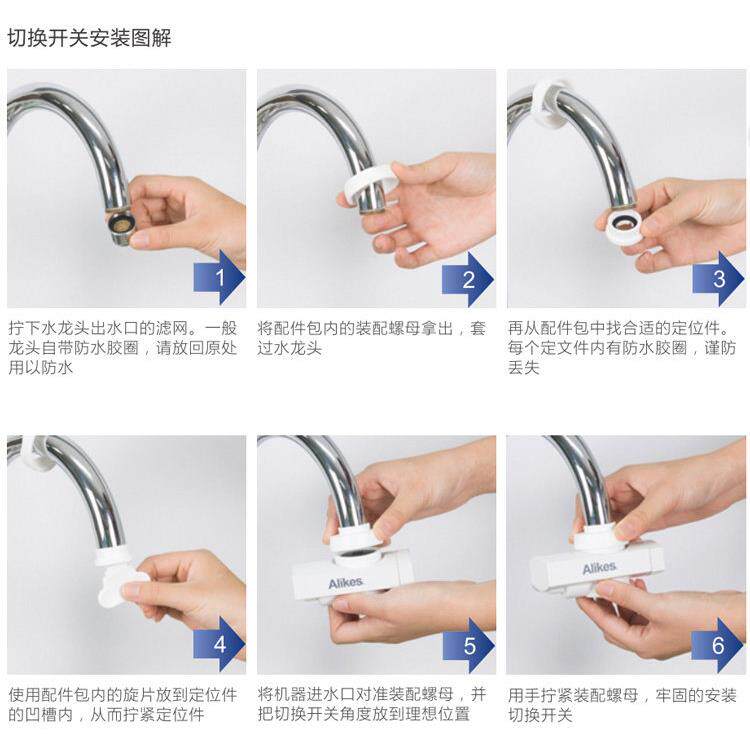 切换开关安装图解

1

拧下水龙头出水口的滤网。一般龙头自带防水胶圈，请放回原处用以防水

2

将配件包内的装配螺母拿出，套过水龙头

3

再从配件包中找合适的定位件。每个定文件内有防水胶圈，谨防丢失

4

使用配件包内的旋片放到定位件的凹槽内，从而拧紧定位件

Alikes

5

将机器进水口对准装配螺母，并把切换开关角度放到理想位置

Alikes

6

用手拧紧装配螺母，牢固的安装切换开关