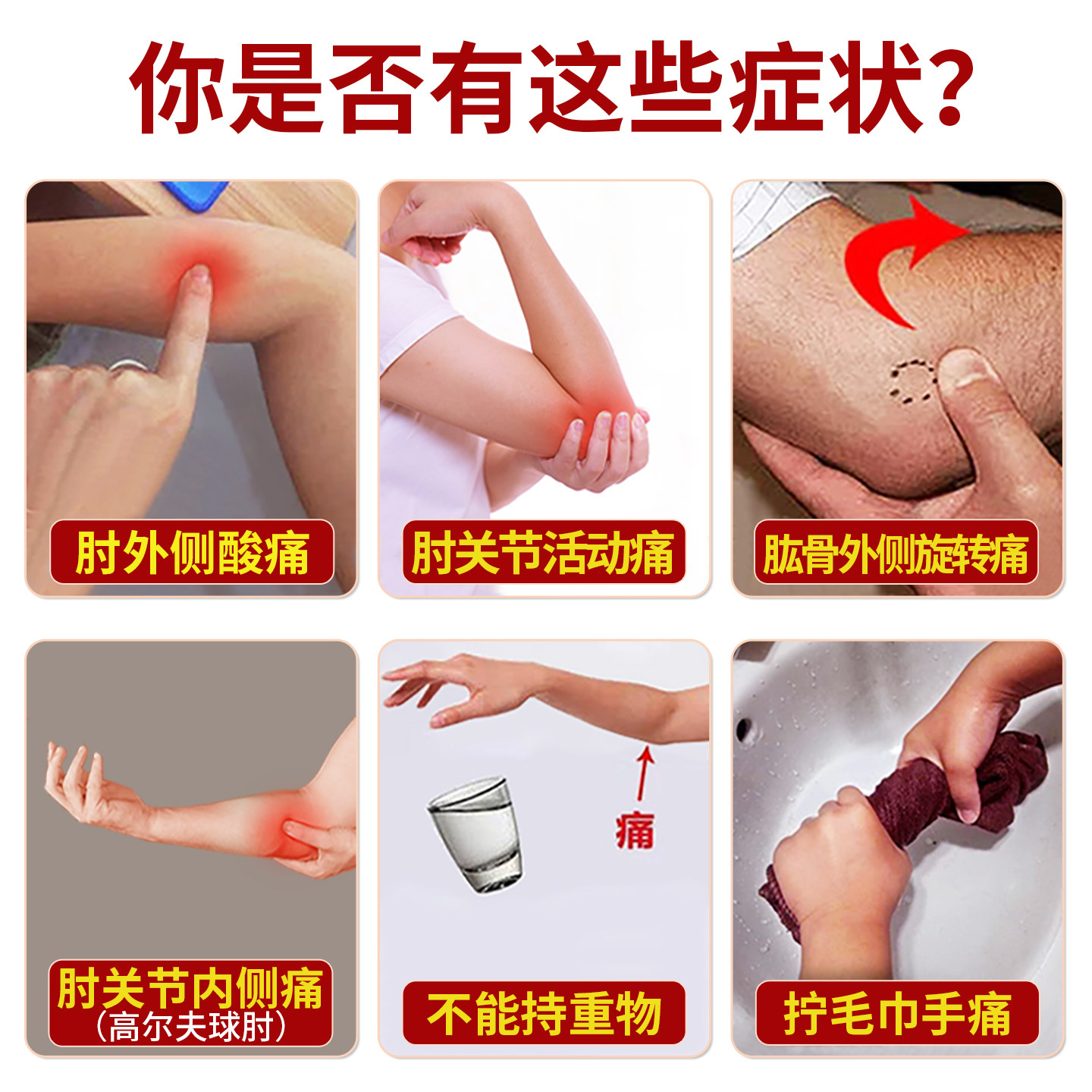 你是否有这些症状？

肘外侧酸痛

肘关节活动痛

肱骨外侧旋转痛

肘关节内侧痛
（高尔夫球肘）

痛

不能持重物

拧毛巾手痛