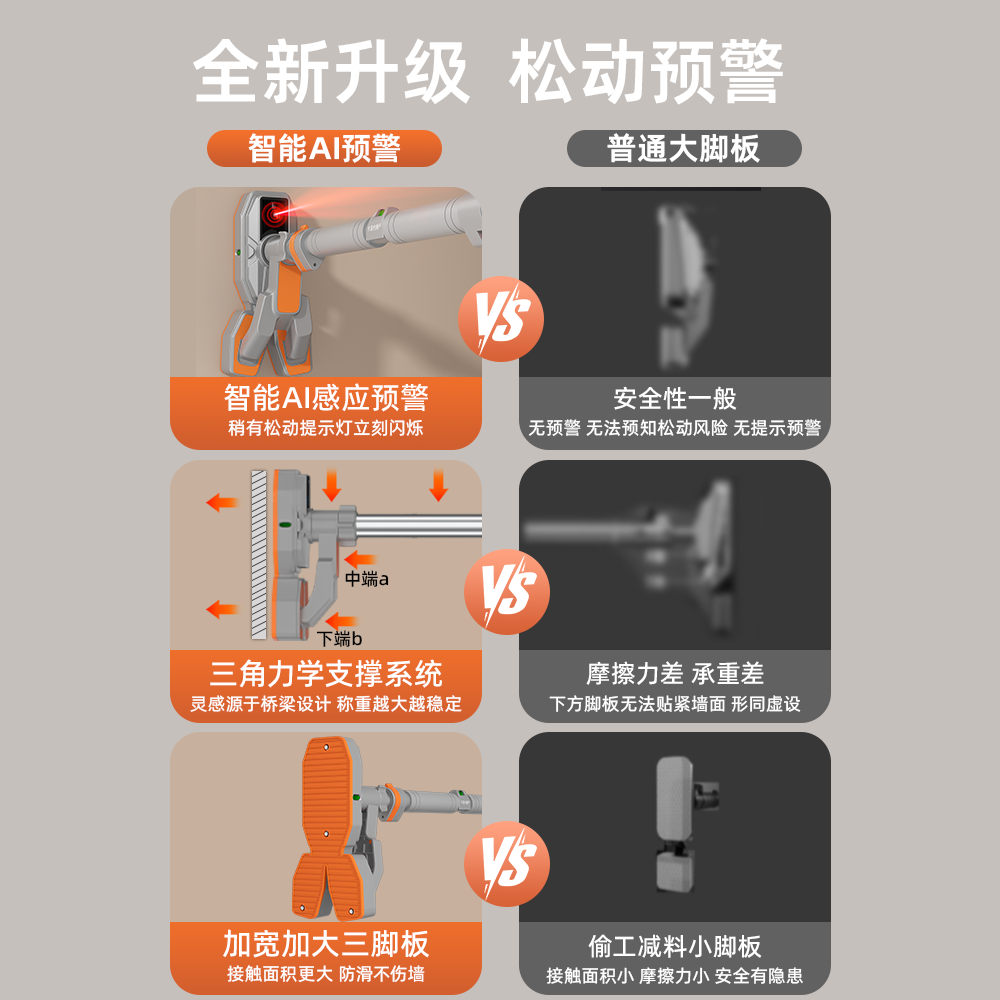 全新升级 松动预警

智能AI预警

普通大脚板

VS

智能AI感应预警
稍有松动提示灯立刻闪烁

安全性一般
无预警 无法预知松动风险 无提示预警

中端a
下端b

VS

三角力学支撑系统
灵感源于桥梁设计 称重越大越稳定

摩擦力差 承重差
下方脚板无法贴紧墙面 形同虚设

VS

加宽加大三脚板
接触面积更大 防滑不伤墙

偷工减料小脚板
接触面积小 摩擦力小 安全有隐患