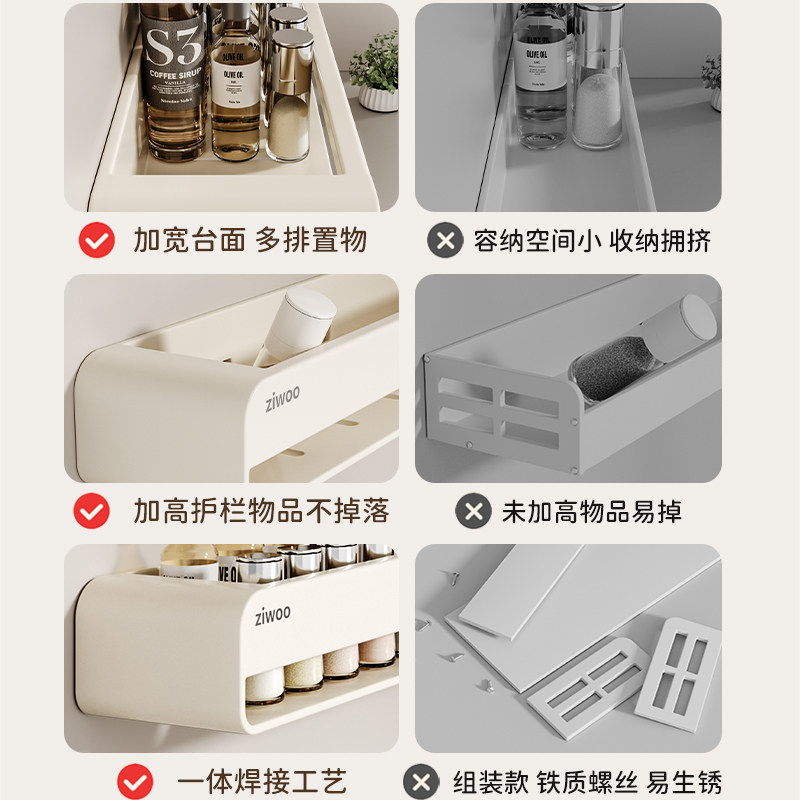 S3
COFFEE SIRUP
VANILLA

OLIVE OIL

OLIVE OIL

加宽台面 多排置物

容纳空间小 收纳拥挤

ziwoo

加高护栏物品不掉落

未加高物品易掉

ziwoo

一体焊接工艺

组装款 铁质螺丝 易生锈