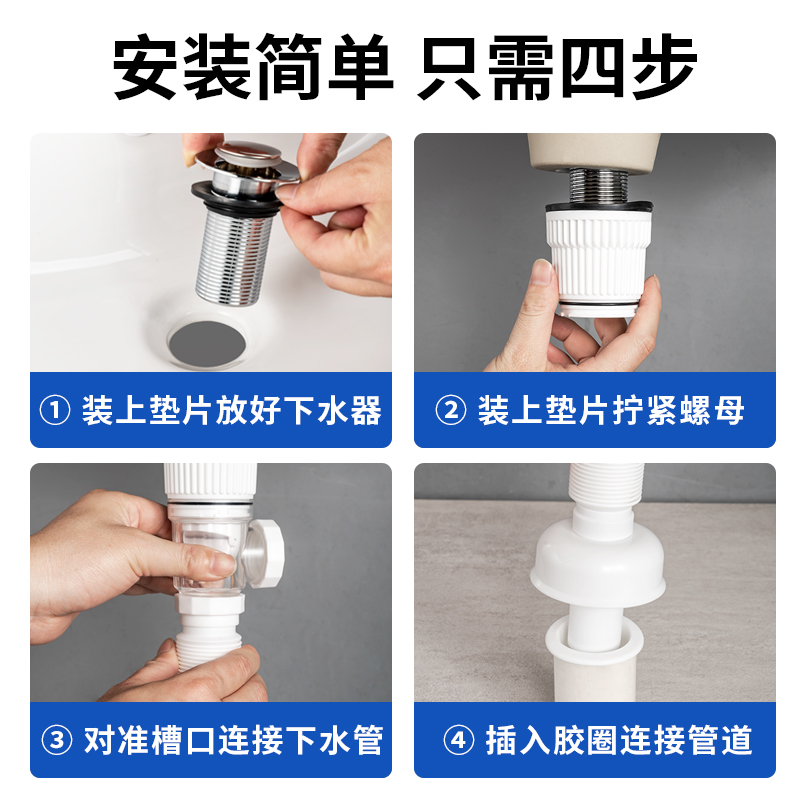 安装简单 只需四步

① 装上垫片放好下水器

② 装上垫片拧紧螺母

③ 对准槽口连接下水管

④ 插入胶圈连接管道