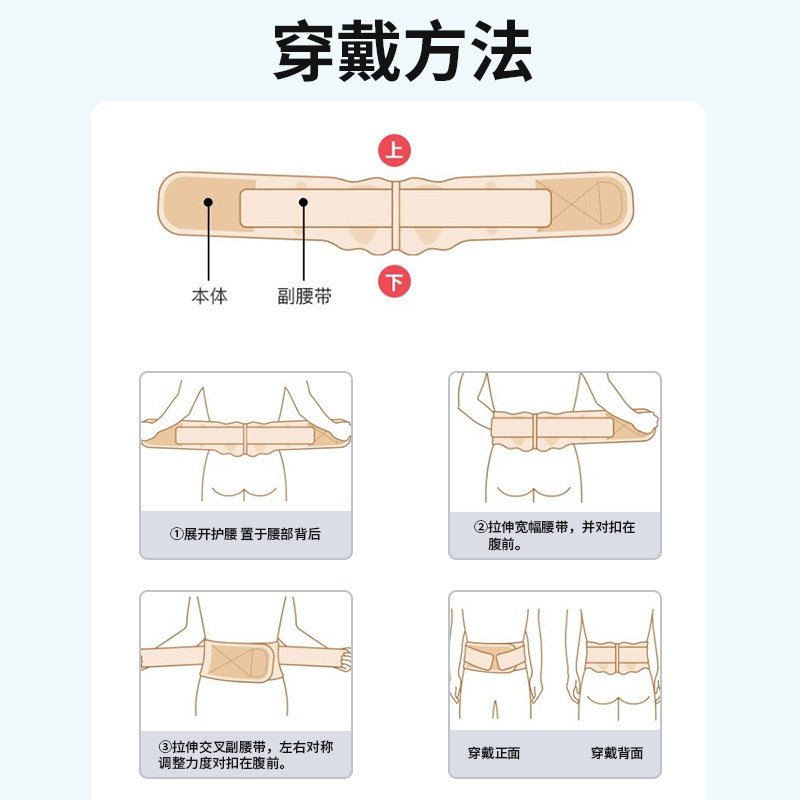 穿戴方法

上

本体

副腰带

下

①展开护腰 置于腰部背后

②拉伸宽幅腰带，并对扣在腹前。

③拉伸交叉副腰带，左右对称调整力度对扣在腹前。

穿戴正面

穿戴背面