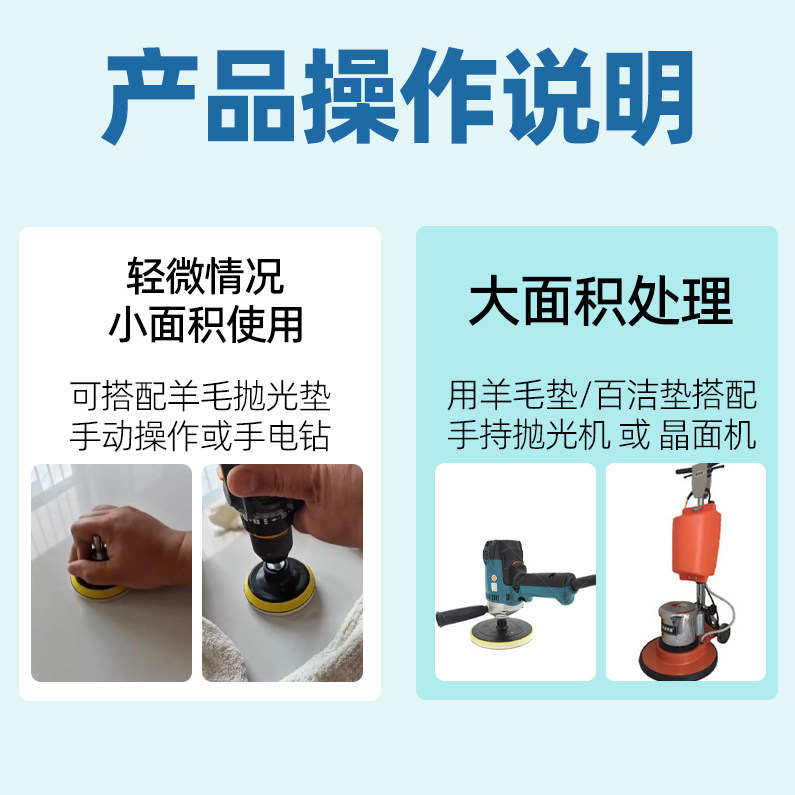 产品操作说明

轻微情况
小面积使用

可搭配羊毛抛光垫
手动操作或手电钻

大面积处理

用羊毛垫/百洁垫搭配
手持抛光机 或 晶面机