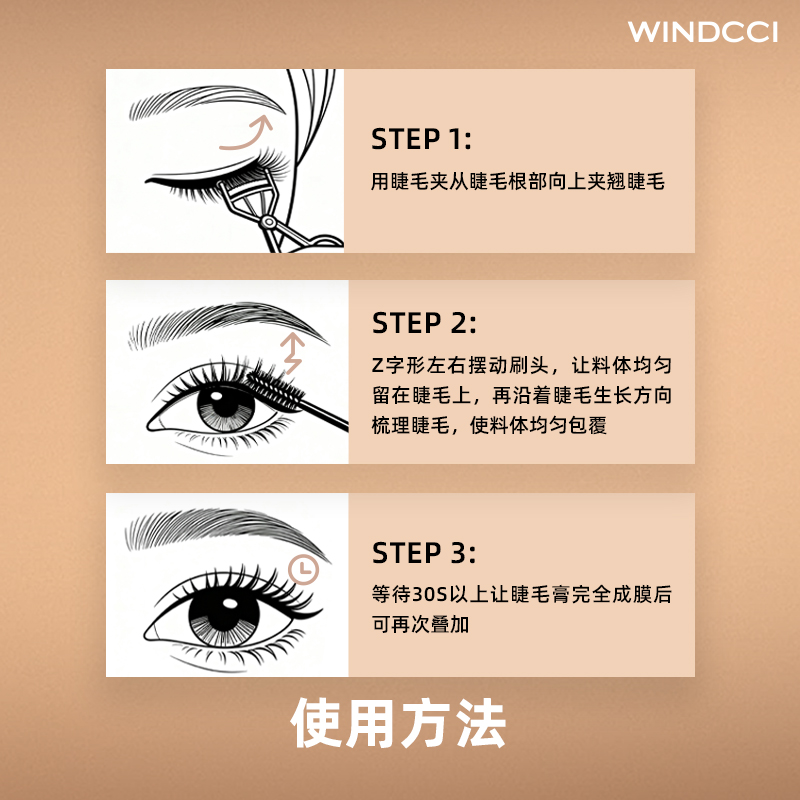 WINDCCI

STEP 1:
用睫毛夹从睫毛根部向上夹翘睫毛

STEP 2:
Z字形左右摆动刷头，让料体均匀留在睫毛上，再沿着睫毛生长方向梳理睫毛，使料体均匀包覆

STEP 3:
等待30S以上让睫毛膏完全成膜后可再次叠加

使用方法