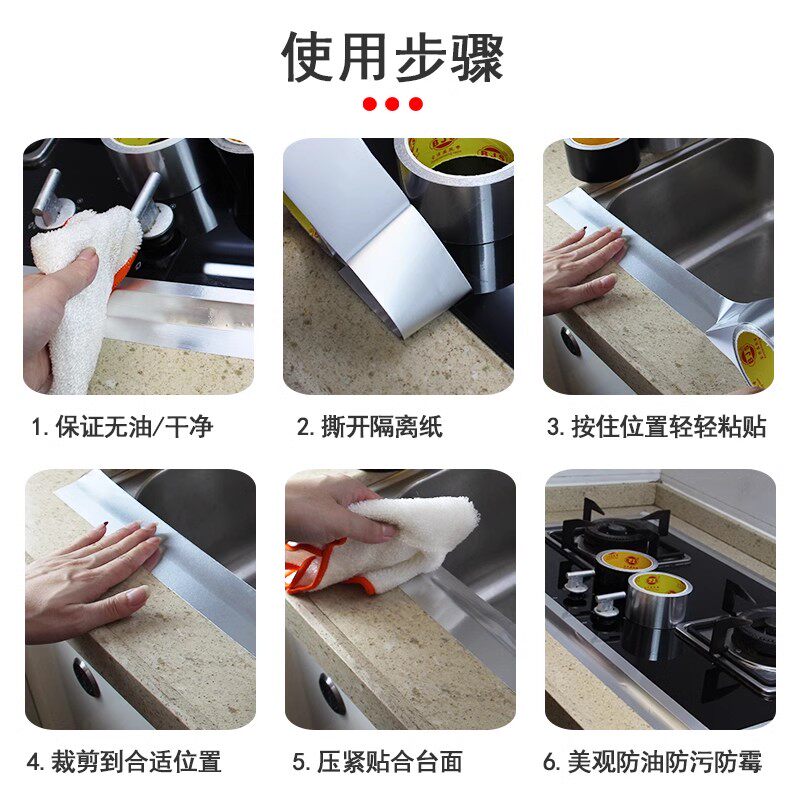 使用步骤

1. 保证无油/干净

2. 撕开隔离纸

3. 按住位置轻轻粘贴

4. 裁剪到合适位置

5. 压紧贴合台面

6. 美观防油防污防霉