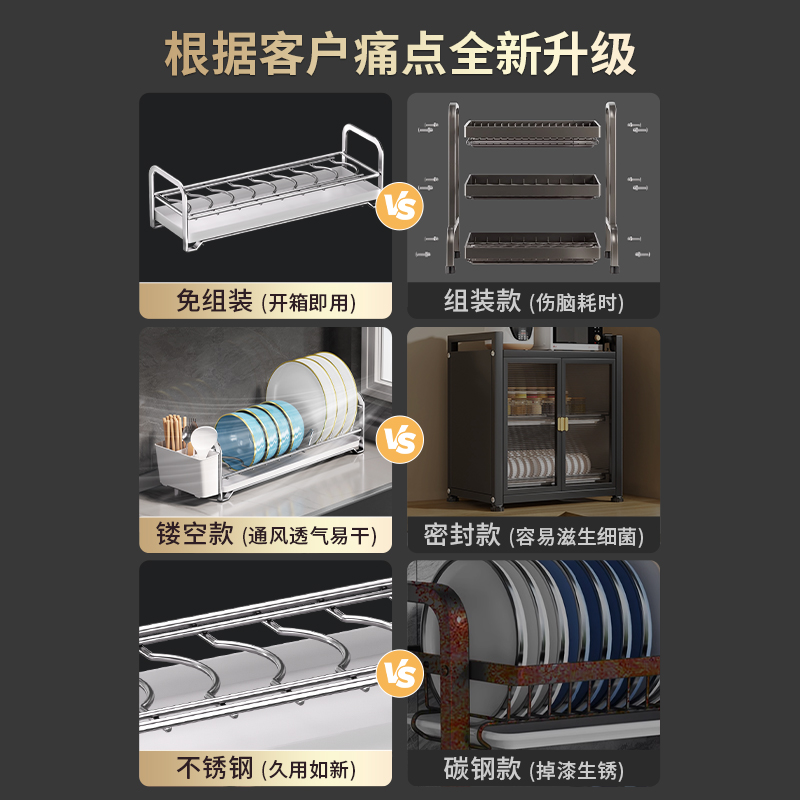 根据客户痛点全新升级

免组装 (开箱即用)
VS
组装款 (伤脑耗时)

镂空款 (通风透气易干)
VS
密封款 (容易滋生细菌)

不锈钢 (久用如新)
VS
碳钢款 (掉漆生锈)