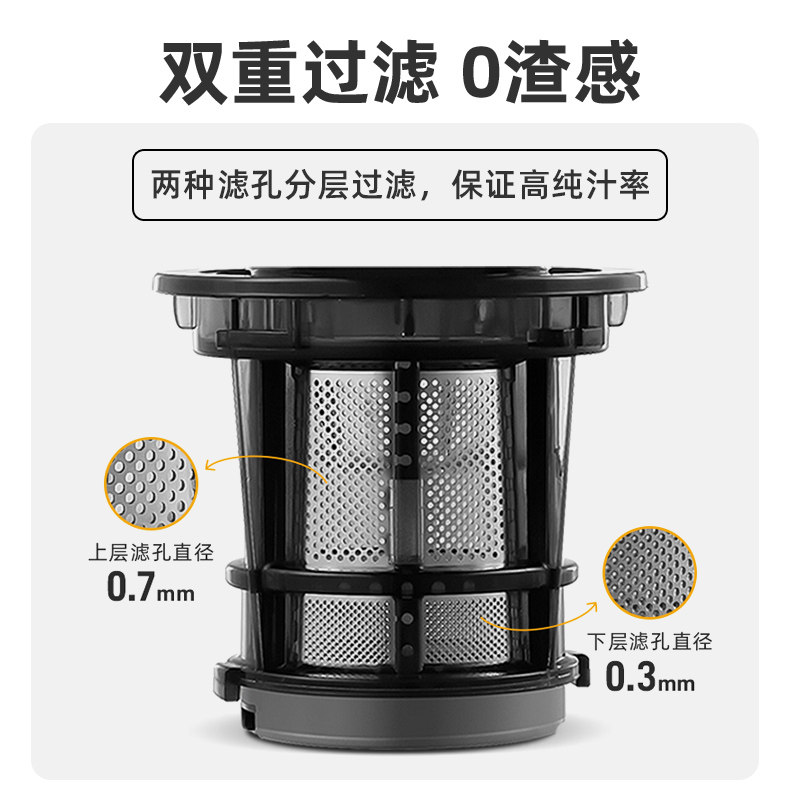 双重过滤 0渣感

两种滤孔分层过滤，保证高纯汁率

上层滤孔直径
0.7mm

下层滤孔直径
0.3mm