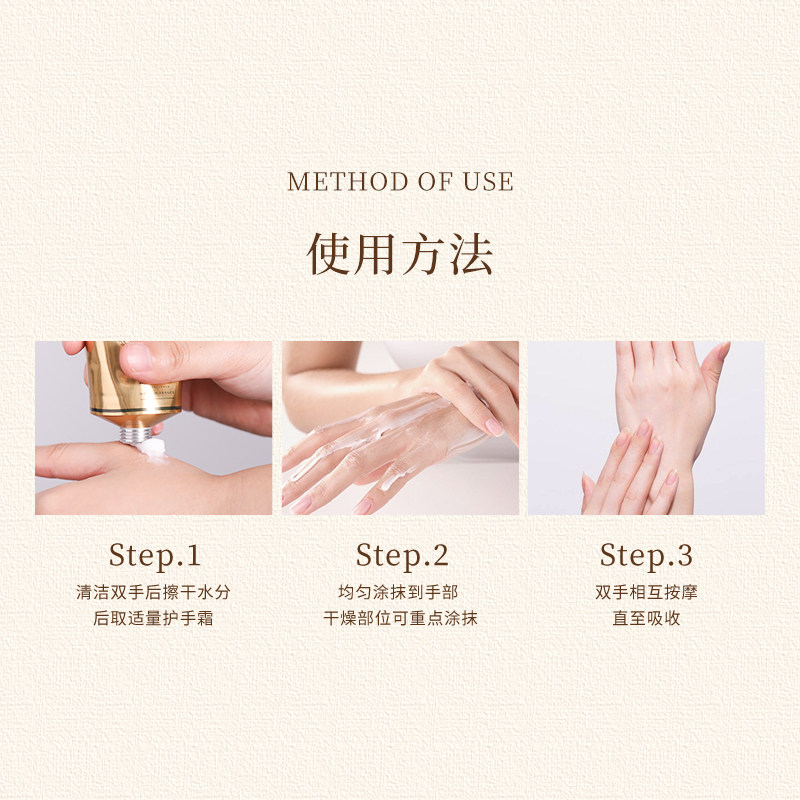 METHOD OF USE

使用方法

Step.1
清洁双手后擦干水分
后取适量护手霜

Step.2
均匀涂抹到手部
干燥部位可重点涂抹

Step.3
双手相互按摩
直至吸收