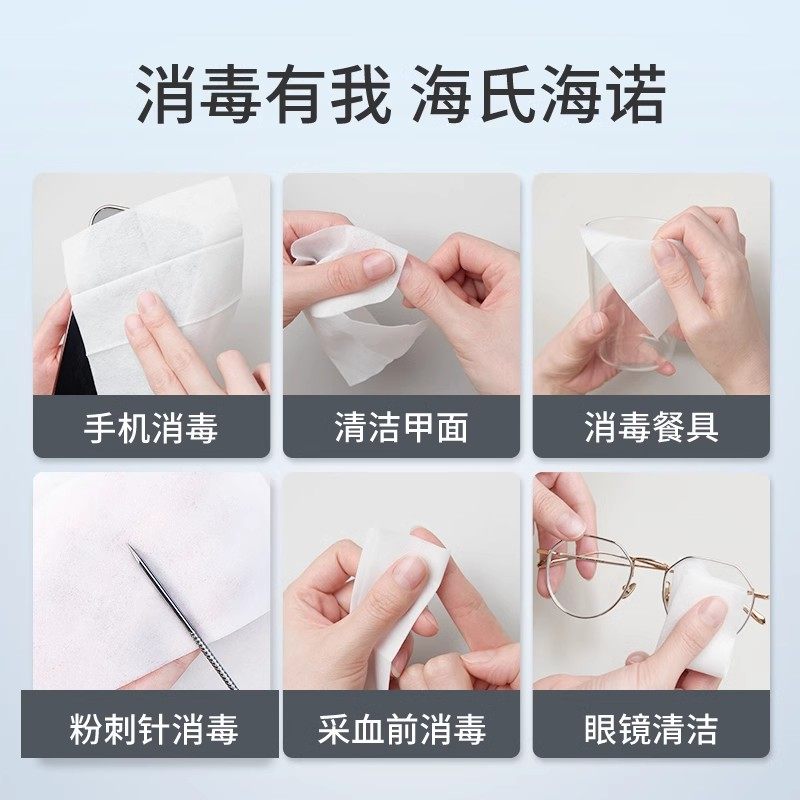 消毒有我 海氏海诺

手机消毒

清洁甲面

消毒餐具

粉刺针消毒

采血前消毒

眼镜清洁