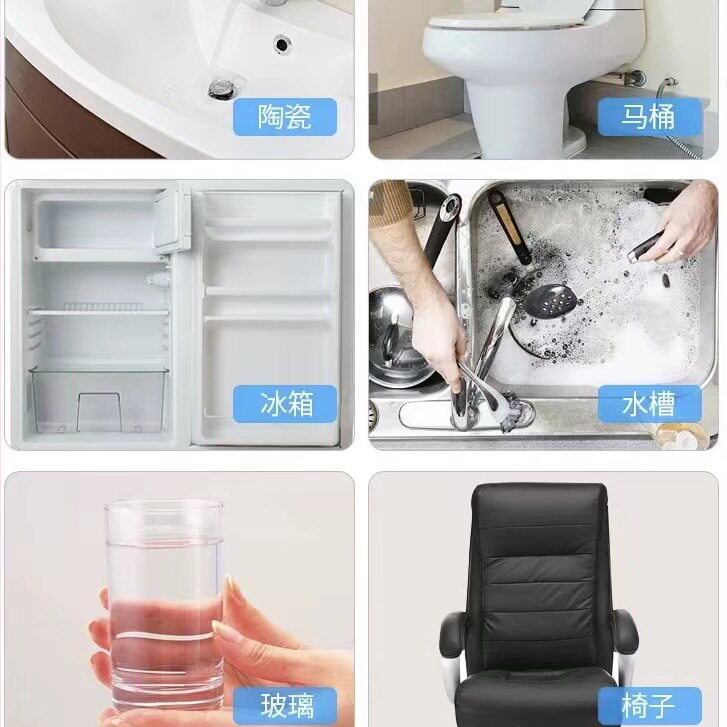 陶瓷

马桶

冰箱

水槽

玻璃

椅子