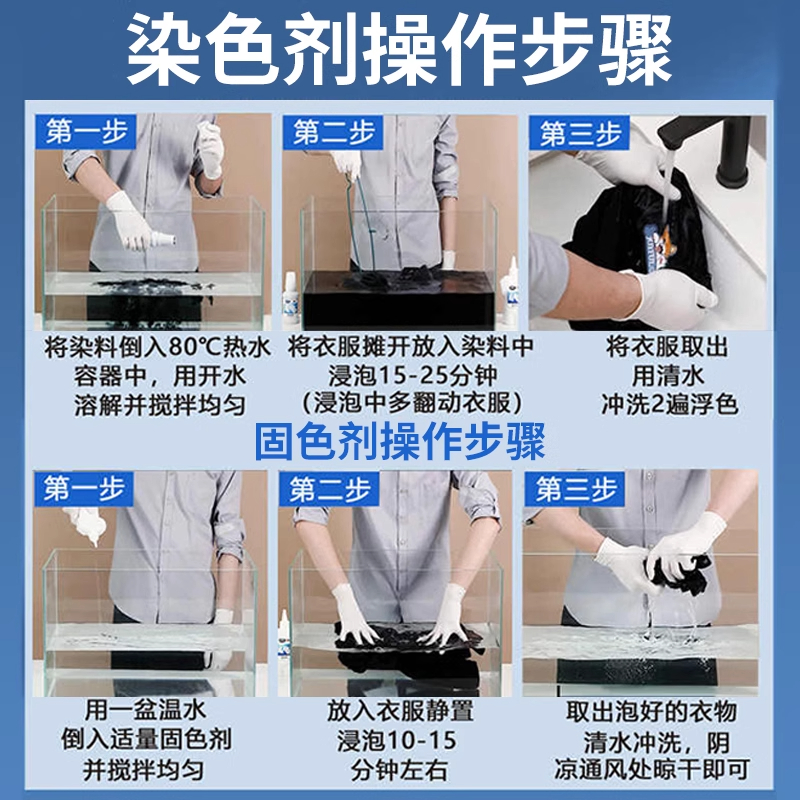 染色剂操作步骤

第一步

将染料倒入80℃热水容器中，用开水溶解并搅拌均匀

第二步

将衣服摊开放入染料中浸泡15-25分钟（浸泡中多翻动衣服）

第三步

将衣服取出用清水冲洗2遍浮色

固色剂操作步骤

第一步

用一盆温水倒入适量固色剂并搅拌均匀

第二步

放入衣服静置浸泡10-15分钟左右

第三步

取出泡好的衣物清水冲洗，阴凉通风处晾干即可