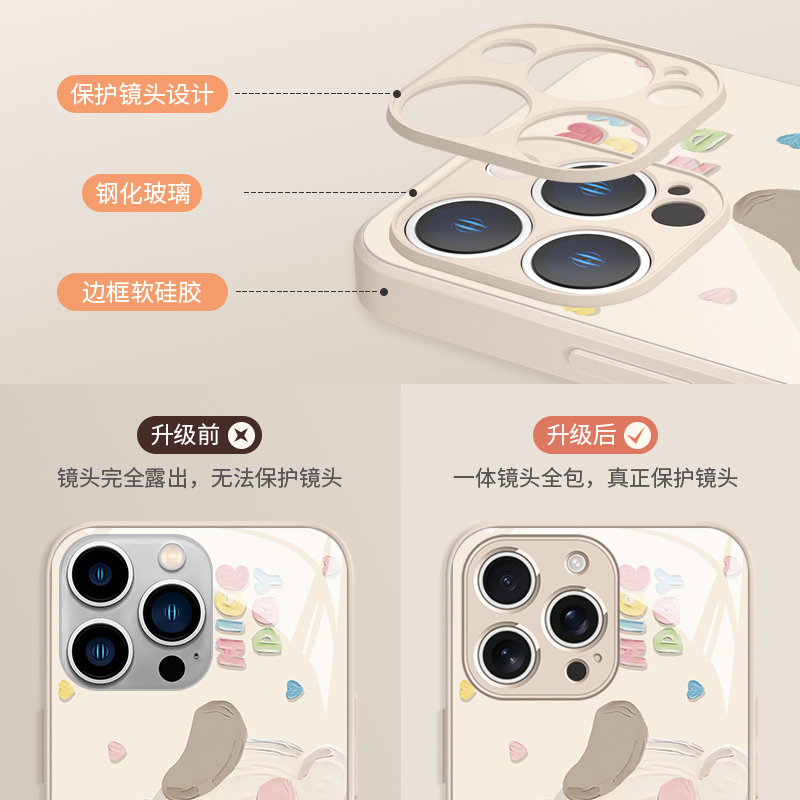 保护镜头设计

钢化玻璃

边框软硅胶

升级前

镜头完全露出，无法保护镜头

升级后

一体镜头全包，真正保护镜头