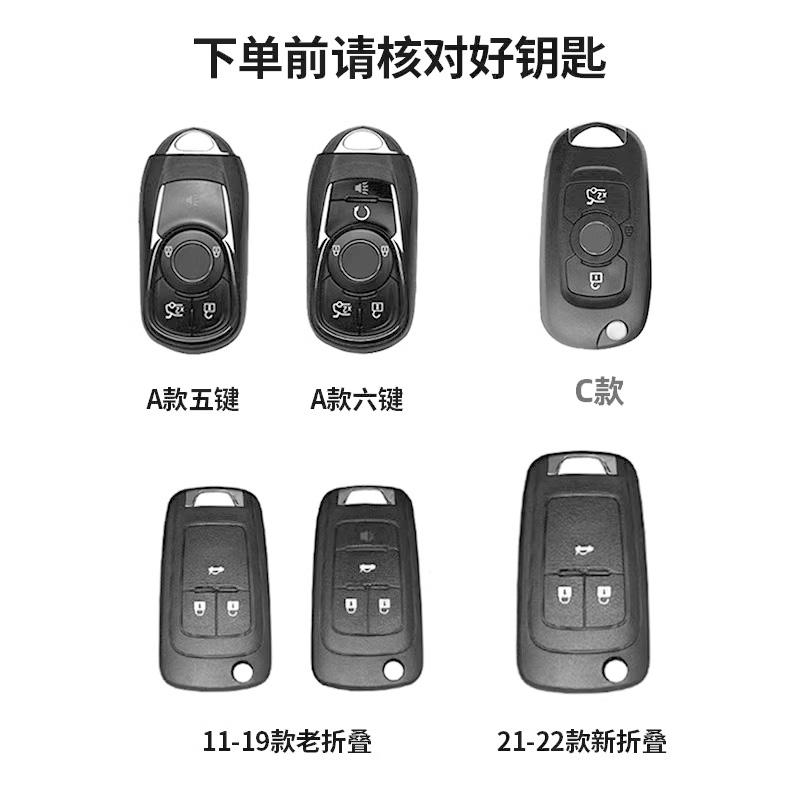 下单前请核对好钥匙

A款五键

A款六键

C款

11-19款老折叠

21-22款新折叠