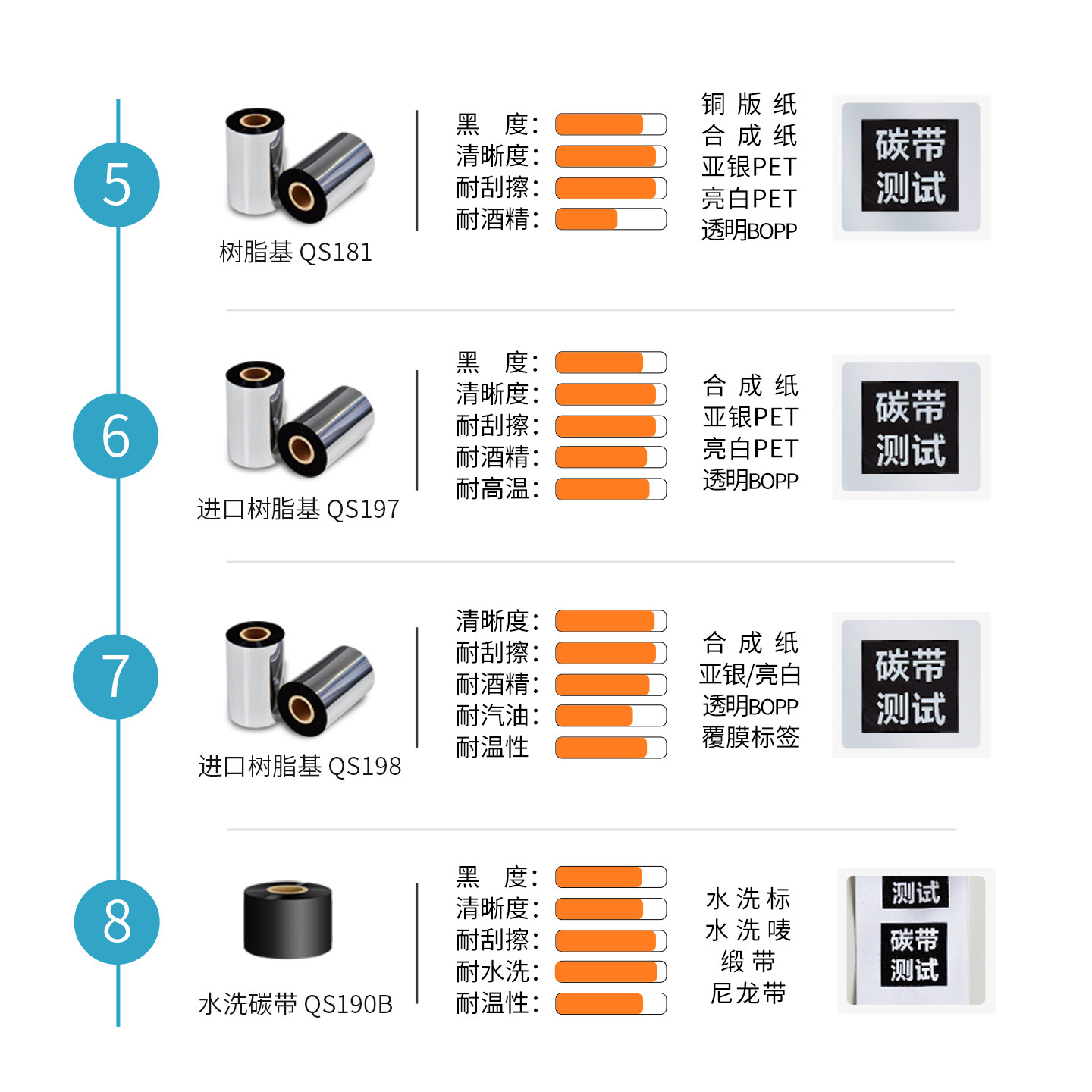 5

树脂基 QS181

黑　度:
清晰度:
耐刮擦:
耐酒精:

铜 版 纸
合 成 纸
亚银PET
亮白PET
透明BOPP

碳带
测试

6

进口树脂基 QS197

黑　度:
清晰度:
耐刮擦:
耐酒精:
耐高温:

合 成 纸
亚银PET
亮白PET
透明BOPP

碳带
测试

7

进口树脂基 QS198

清晰度:
耐刮擦:
耐酒精:
耐汽油:
耐温性

合 成 纸
亚银/亮白
透明BOPP
覆膜标签

碳带
测试

8

水洗碳带 QS190B

黑　度:
清晰度:
耐刮擦:
耐水洗:
耐温性:

水 洗 标
水 洗 唛
缎 带
尼龙带

测试
碳带
测试