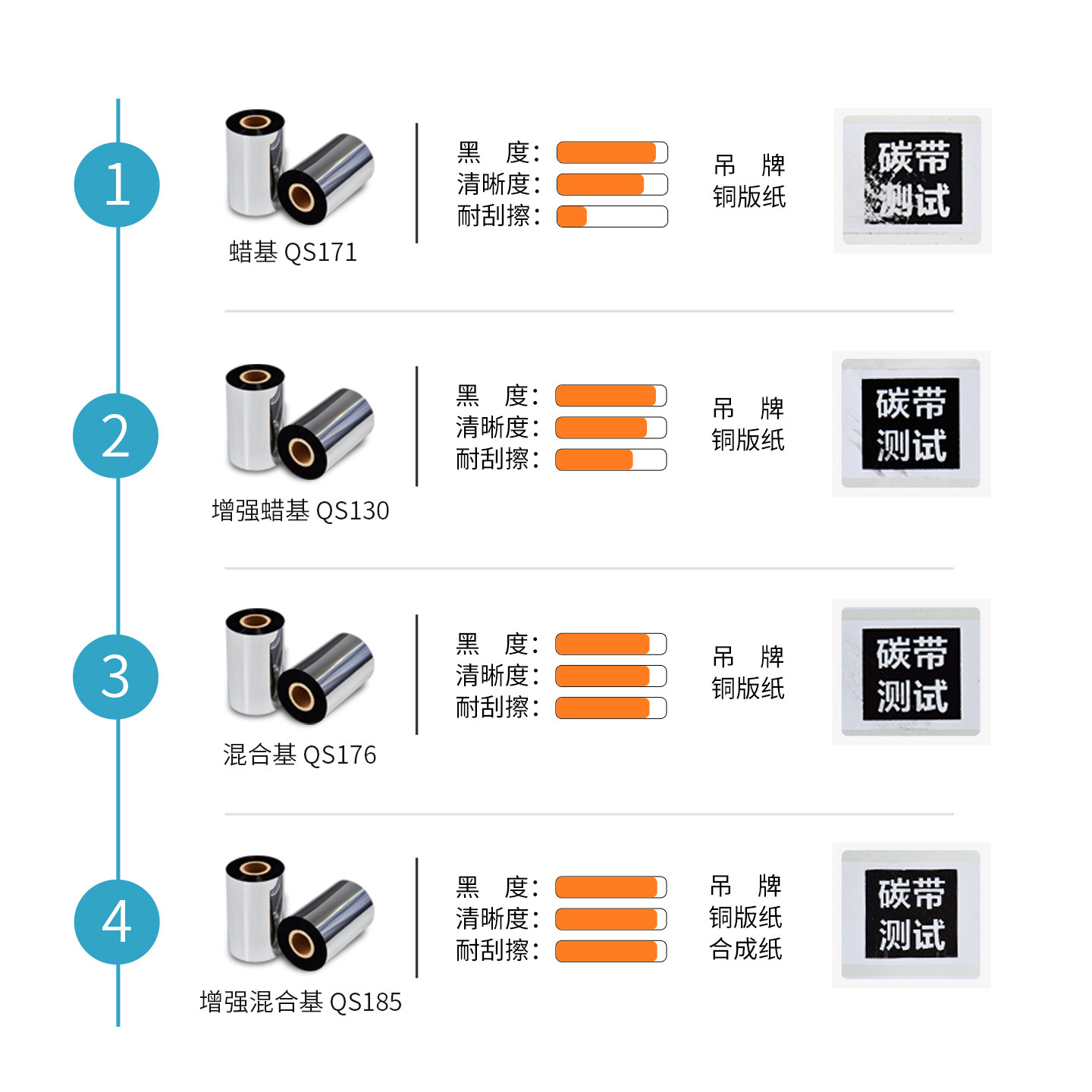 1

蜡基 QS171

黑　度：
清晰度：
耐刮擦：

吊　牌
铜版纸

碳带
测试

2

增强蜡基 QS130

黑　度：
清晰度：
耐刮擦：

吊　牌
铜版纸

碳带
测试

3

混合基 QS176

黑　度：
清晰度：
耐刮擦：

吊　牌
铜版纸

碳带
测试

4

增强混合基 QS185

黑　度：
清晰度：
耐刮擦：

吊　牌
铜版纸
合成纸

碳带
测试