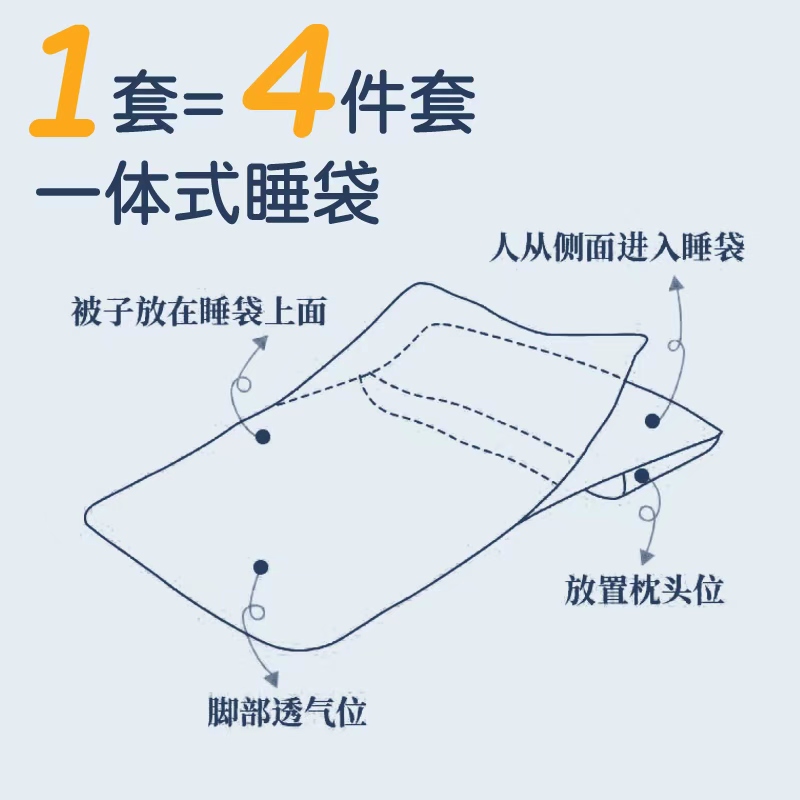 1套= 4件套
一体式睡袋

人从侧面进入睡袋

被子放在睡袋上面

放置枕头位

脚部透气位