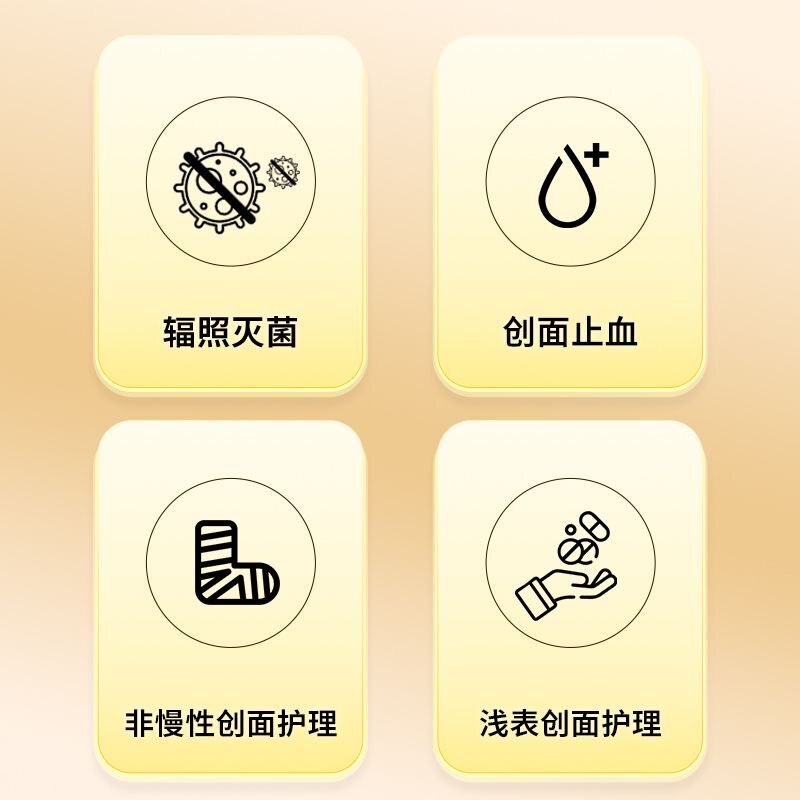 辐照灭菌

创面止血

非慢性创面护理

浅表创面护理