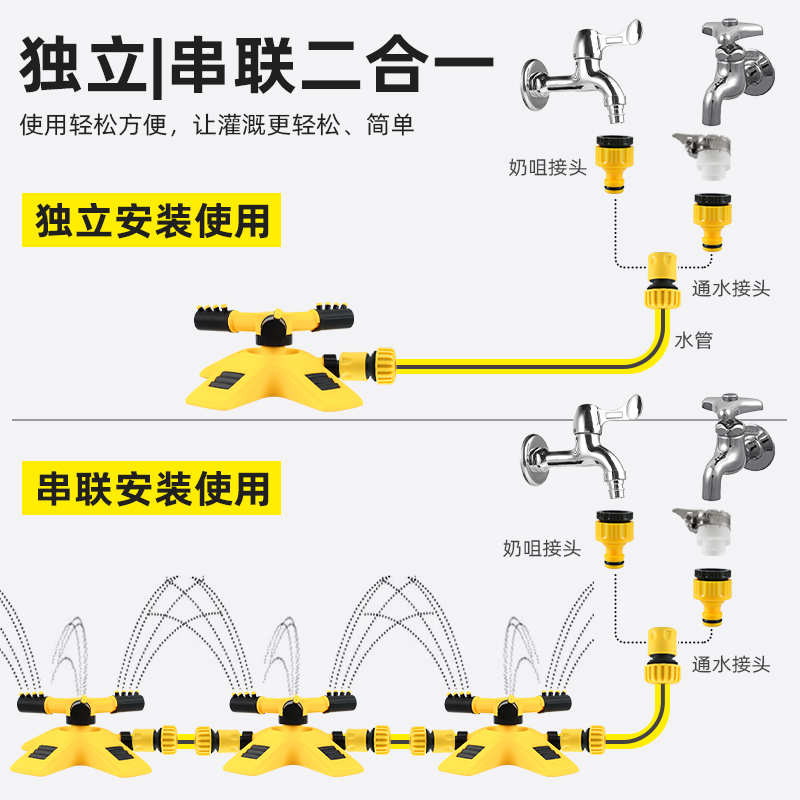 独立|串联二合一

使用轻松方便，让灌溉更轻松、简单

独立安装使用

奶咀接头

通水接头

水管

串联安装使用

奶咀接头

通水接头