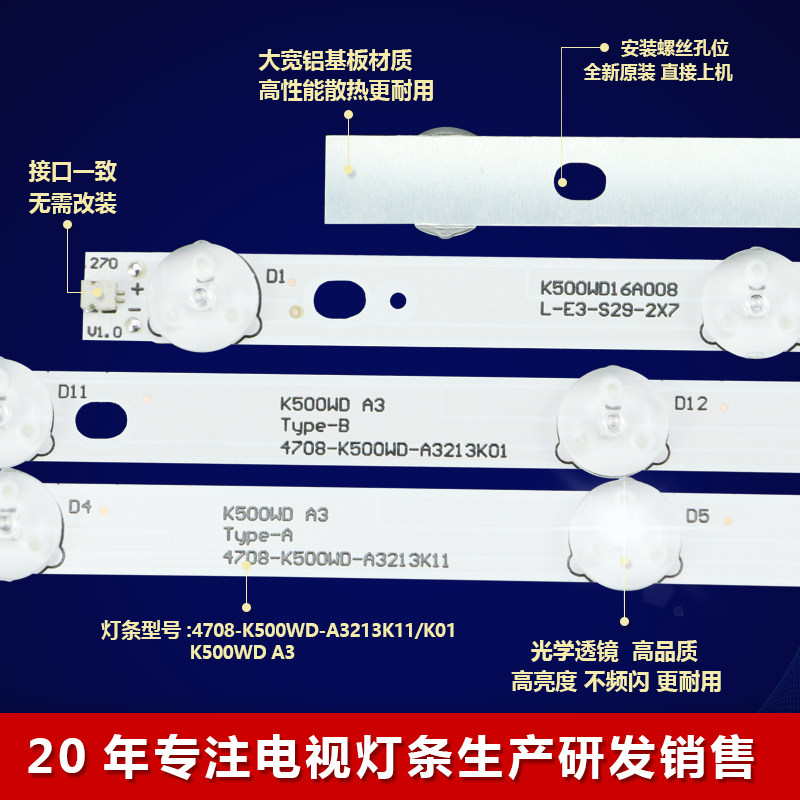 大宽铝基板材质
高性能散热更耐用

安装螺丝孔位
全新原装 直接上机

接口一致
无需改装

270
+
-
V1.0
D1
K500WD16A008
L-E3-S29-2X7

D11
K500WD A3
Type-B
4708-K500WD-A3213K01
D12

D4
K500WD A3
Type-A
4708-K500WD-A3213K11
D5

灯条型号 :4708-K500WD-A3213K11/K01
K500WD A3

光学透镜 高品质
高亮度 不频闪 更耐用

20 年专注电视灯条生产研发销售