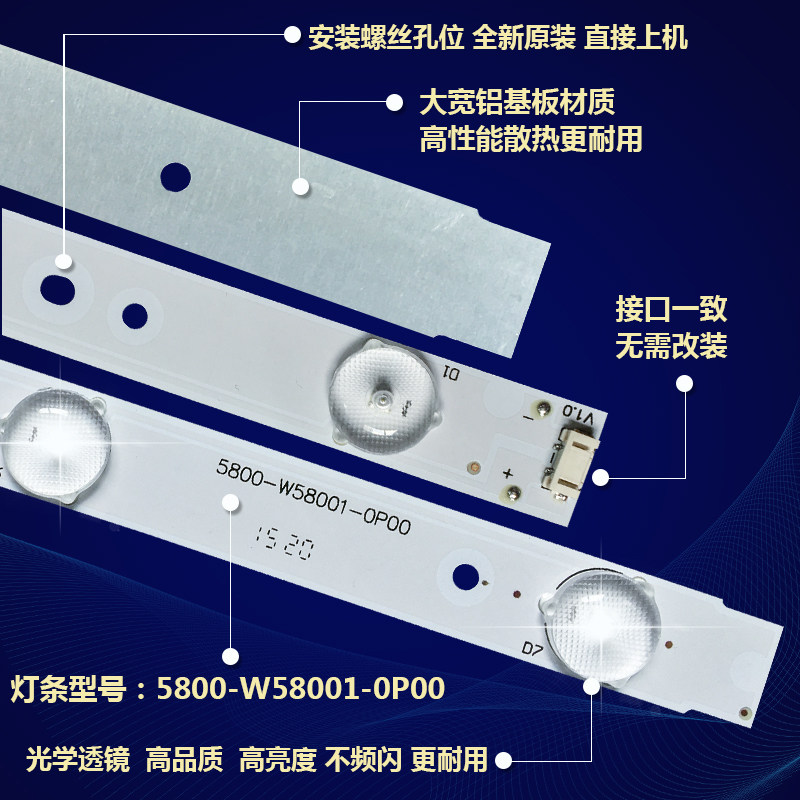 安装螺丝孔位 全新原装 直接上机

大宽铝基板材质
高性能散热更耐用

接口一致
无需改装

D1

V1.0

−

+

5800-W58001-0P00

15 20

D7

灯条型号：5800-W58001-0P00

光学透镜 高品质 高亮度 不频闪 更耐用