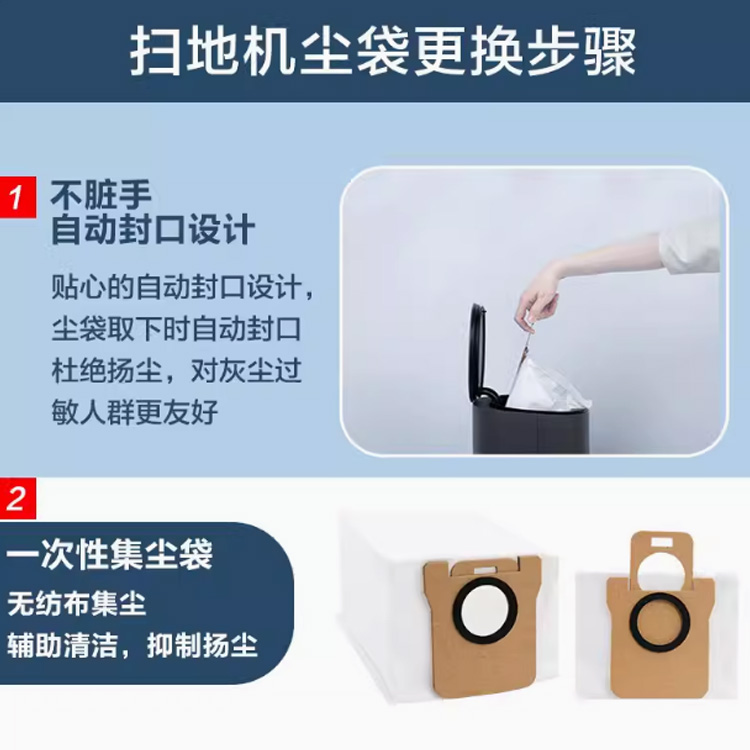 扫地机尘袋更换步骤

1
不脏手
自动封口设计

贴心的自动封口设计，尘袋取下时自动封口杜绝扬尘，对灰尘过敏人群更友好

2
一次性集尘袋

无纺布集尘
辅助清洁，抑制扬尘