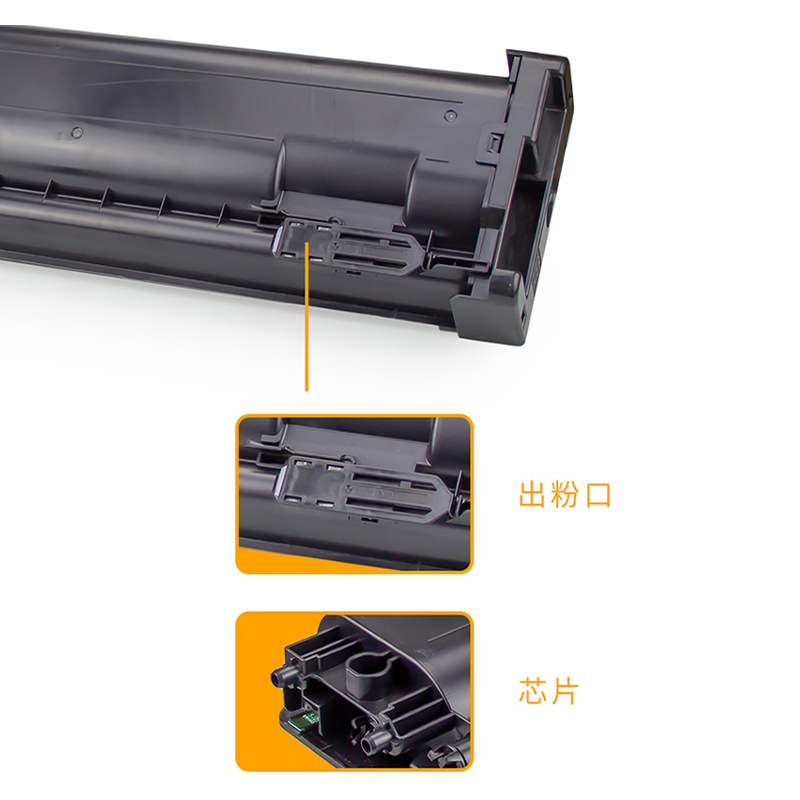 出粉口

芯片