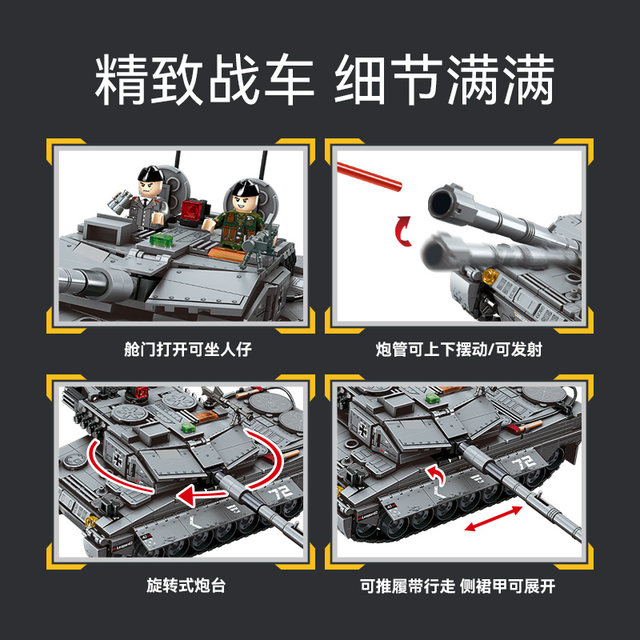 精致战车 细节满满

舱门打开可坐人仔

炮管可上下摆动/可发射

72

旋转式炮台

72

可推履带行走 侧裙甲可展开