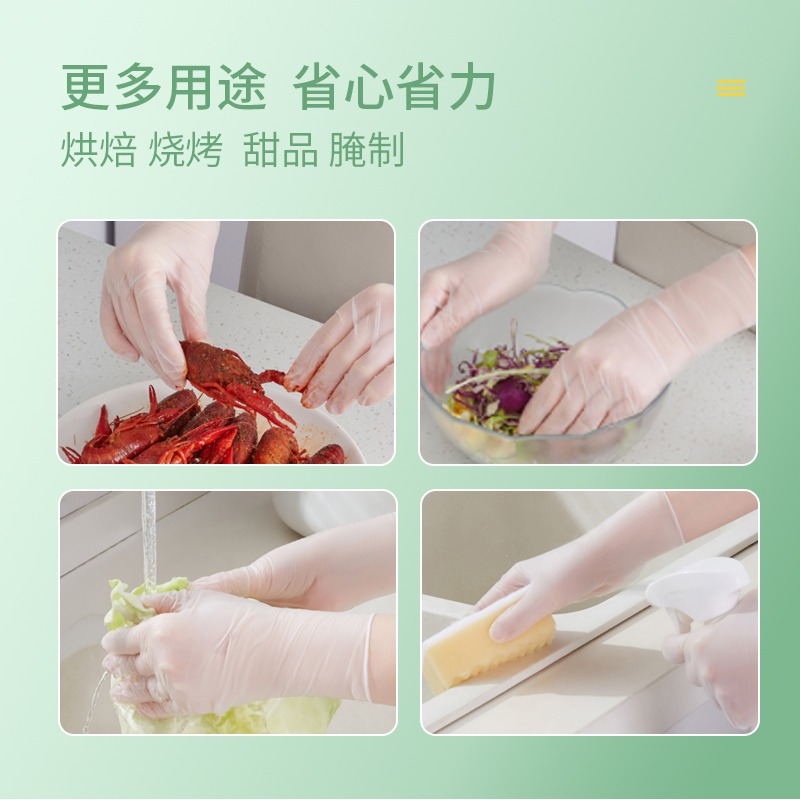 更多用途 省心省力

烘焙 烧烤 甜品 腌制