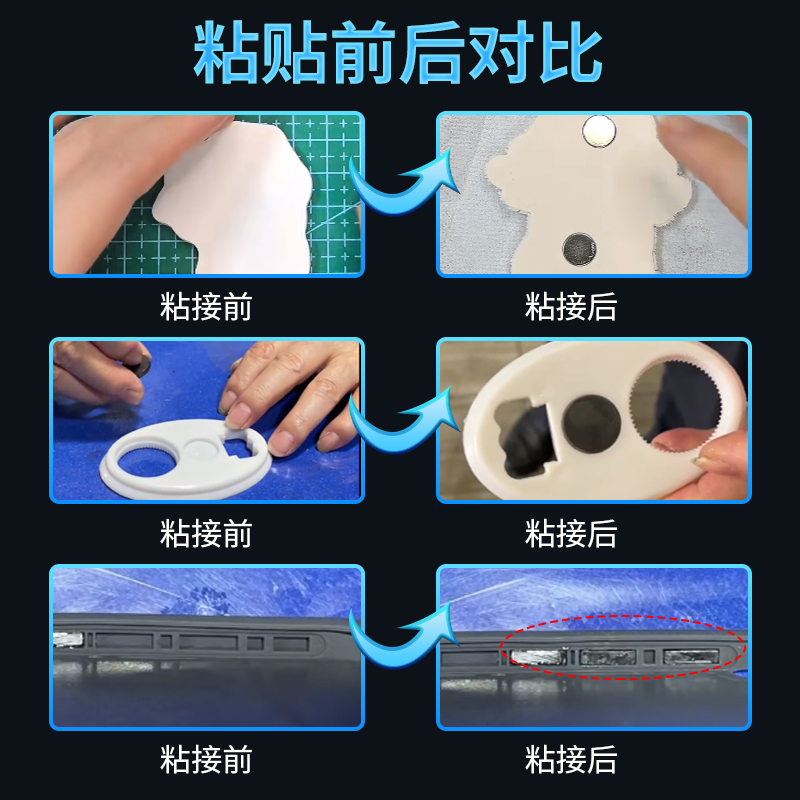 粘贴前后对比

粘接前

粘接后

粘接前

粘接后

粘接前

粘接后