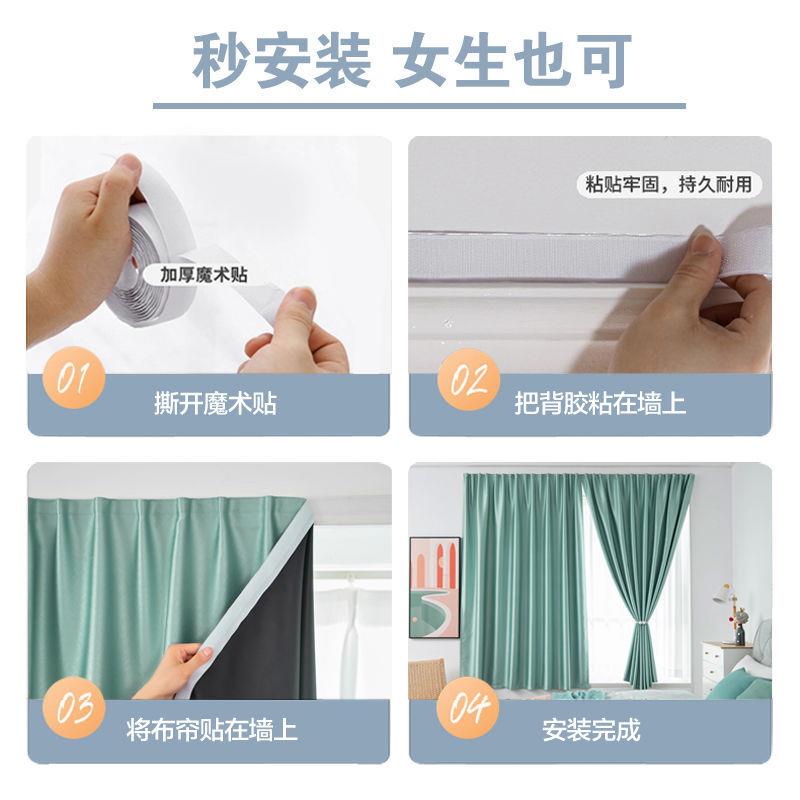 秒安装 女生也可

加厚魔术贴

01 撕开魔术贴

粘贴牢固，持久耐用

02 把背胶粘在墙上

03 将布帘贴在墙上

04 安装完成