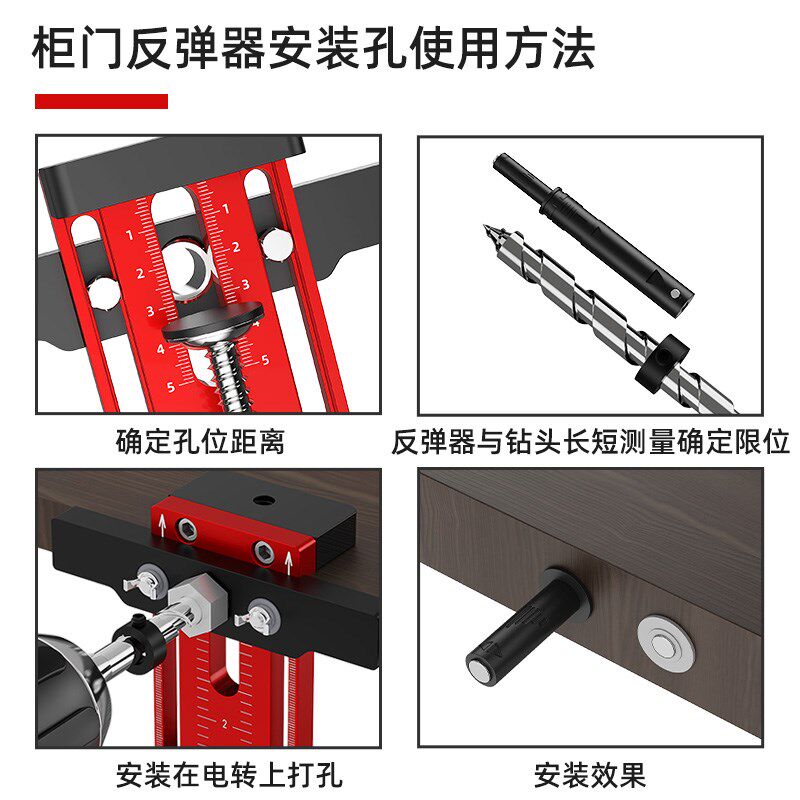 柜门反弹器安装孔使用方法

1
2
3
4
5

1
2
3
4
5

确定孔位距离

反弹器与钻头长短测量确定限位

2

安装在电转上打孔

安装效果