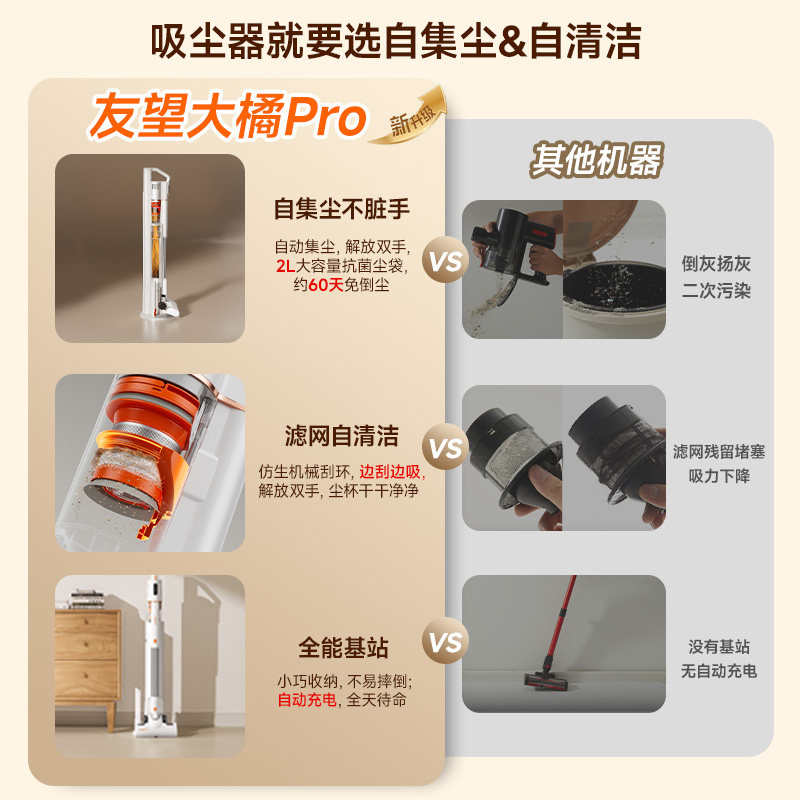 吸尘器就要选自集尘&自清洁

友望大橘Pro 新升级

其他机器

自集尘不脏手

自动集尘，解放双手，2L大容量抗菌尘袋，约60天免倒尘

VS

倒灰扬灰
二次污染

滤网自清洁

仿生机械刮环，边刮边吸，解放双手，尘杯干干净净

VS

滤网残留堵塞
吸力下降

全能基站

小巧收纳，不易摔倒；自动充电，全天待命

VS

没有基站
无自动充电