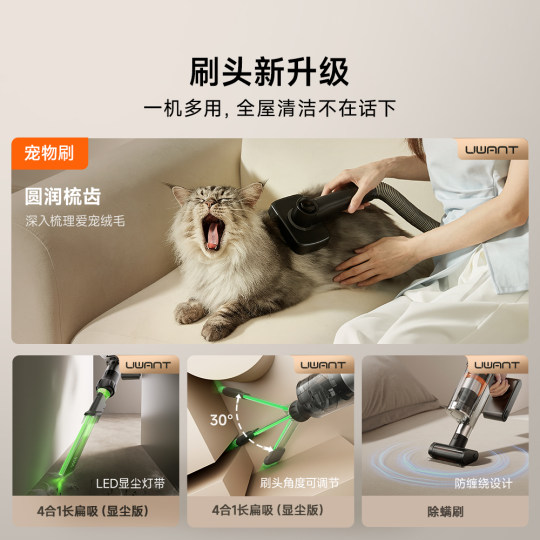 刷头新升级

一机多用，全屋清洁不在话下

宠物刷

UWANT

圆润梳齿

深入梳理爱宠绒毛

UWANT

LED显尘灯带

4合1长扁吸（显尘版）

UWANT

30°

刷头角度可调节

4合1长扁吸（显尘版）

UWANT

防缠绕设计

除螨刷