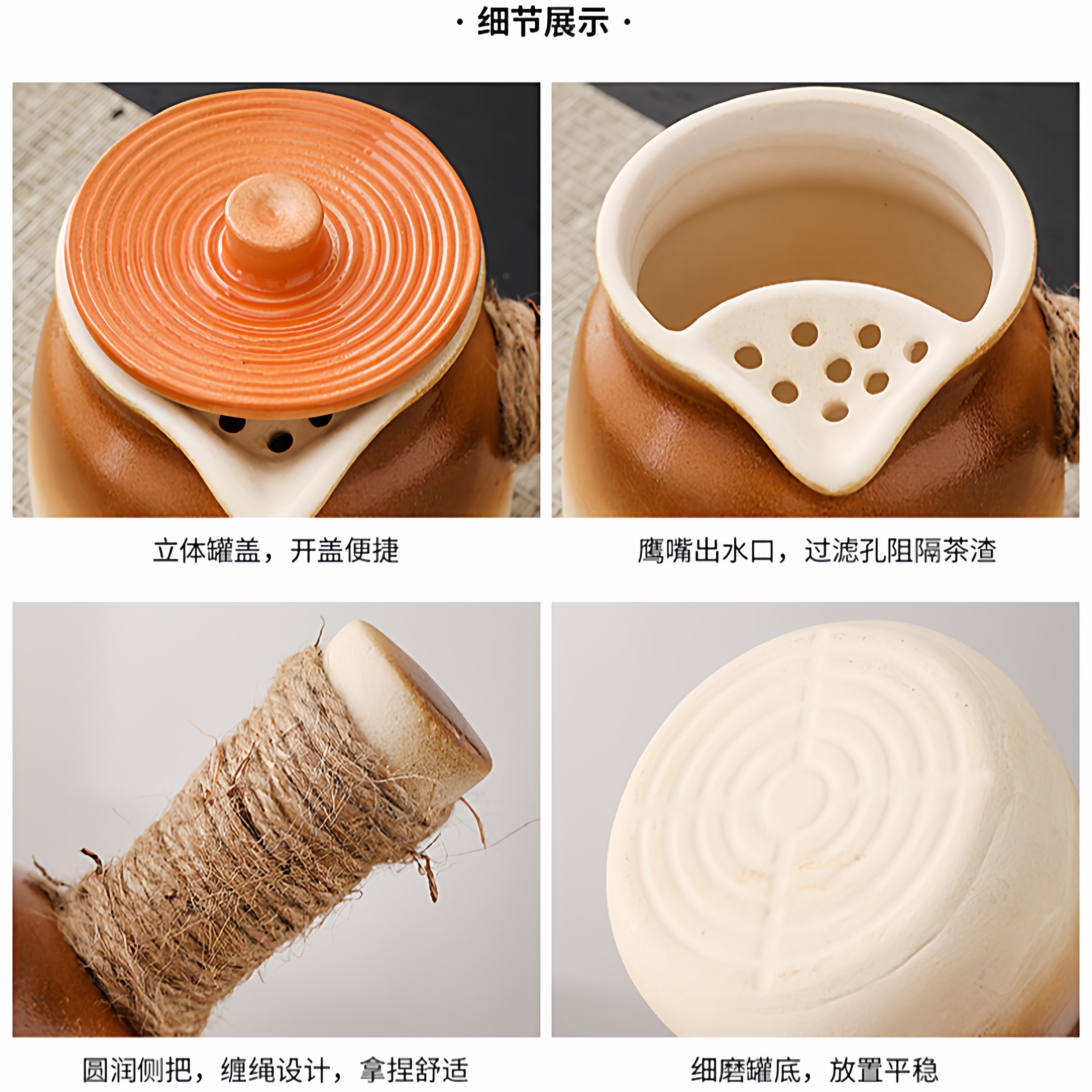 · 细节展示 ·

立体罐盖，开盖便捷

鹰嘴出水口，过滤孔阻隔茶渣

圆润侧把，缠绳设计，拿捏舒适

细磨罐底，放置平稳