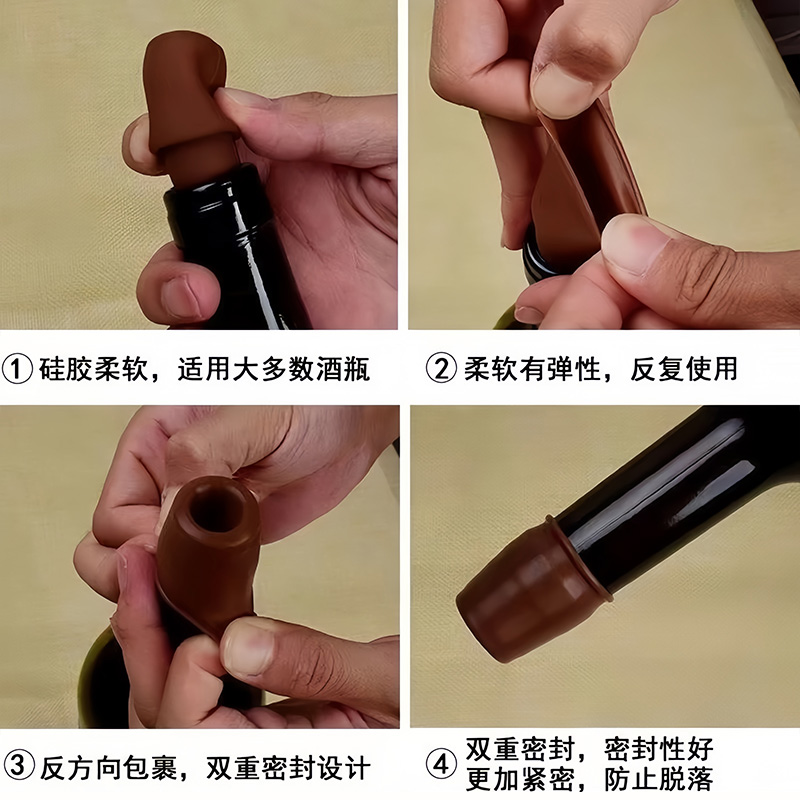 ① 硅胶柔软，适用大多数酒瓶

② 柔软有弹性，反复使用

③ 反方向包裹，双重密封设计

④ 双重密封，密封性好
更加紧密，防止脱落