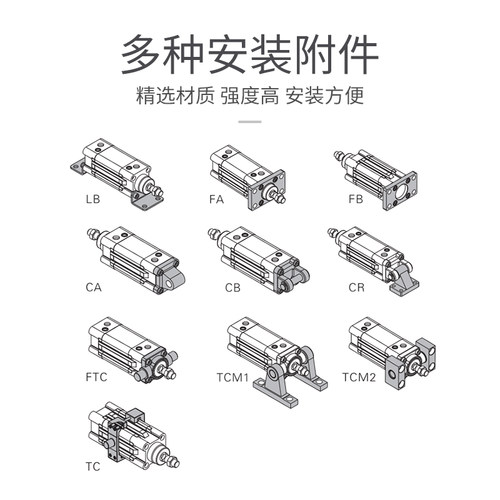 多种安装附件

精选材质 强度高 安装方便

LB

FA

FB

CA

CB

CR

FTC

TCM1

TCM2

TC