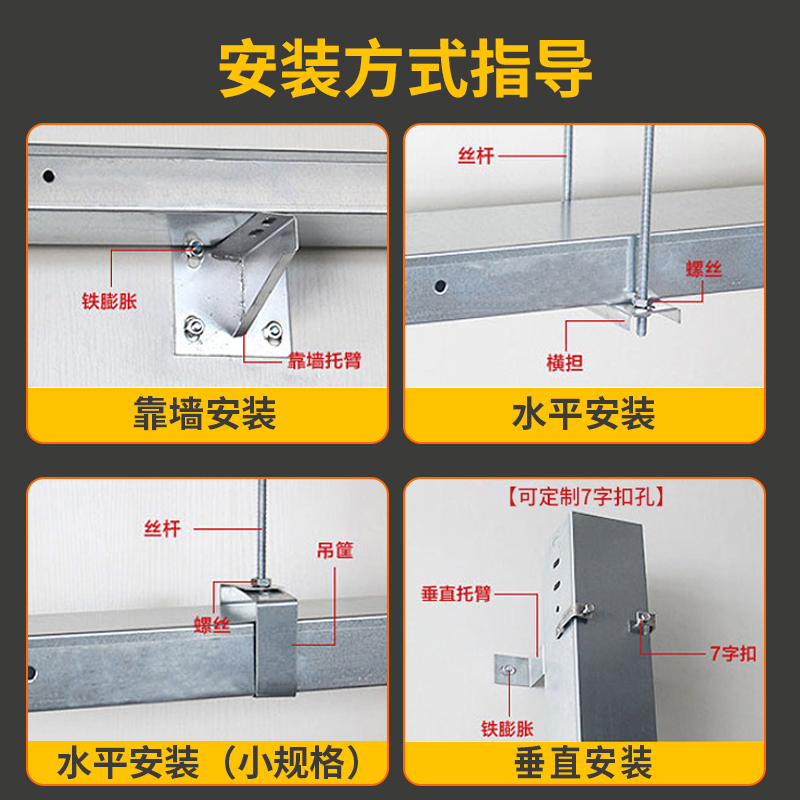 安装方式指导

铁膨胀
靠墙托臂
靠墙安装

丝杆
螺丝
横担
水平安装

丝杆
吊筐
螺丝
水平安装（小规格）

【可定制7字扣孔】
垂直托臂
7字扣
铁膨胀
垂直安装