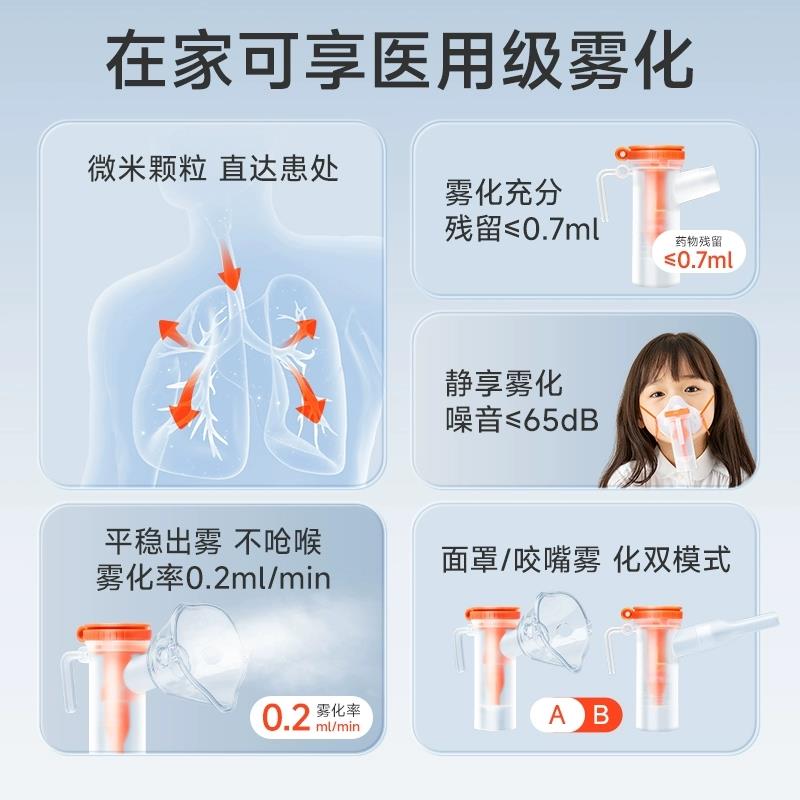 在家可享医用级雾化

微米颗粒 直达患处

雾化充分
残留≤0.7ml

药物残留
≤0.7ml

静享雾化
噪音≤65dB

平稳出雾 不呛喉
雾化率0.2ml/min

0.2 雾化率 ml/min

面罩/咬嘴雾 化双模式

A B