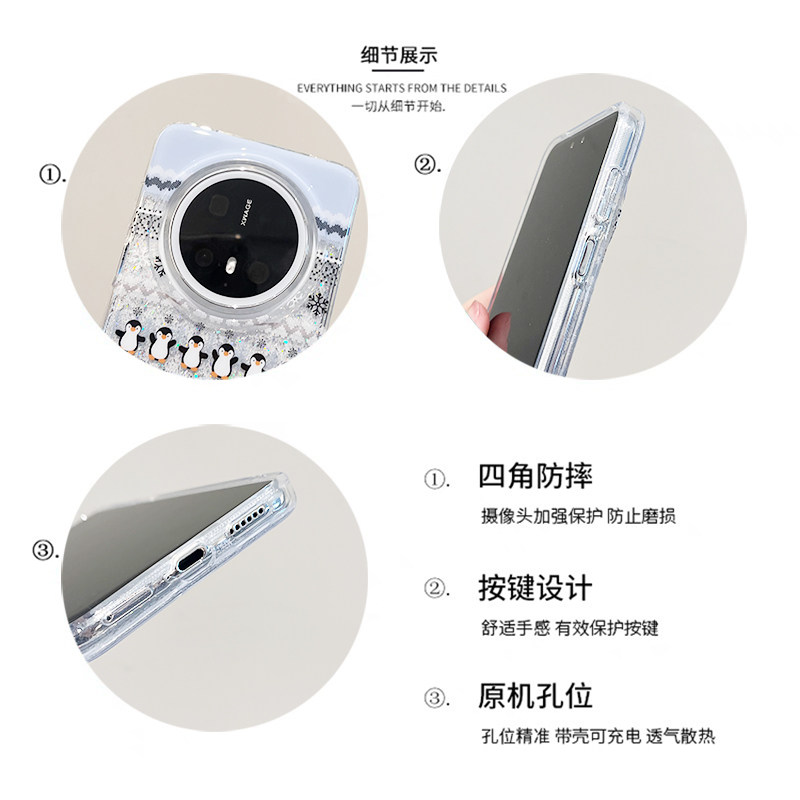 细节展示

EVERYTHING STARTS FROM THE DETAILS

一切从细节开始.

①.

XMAGE

②.

③.

①. 四角防摔

摄像头加强保护 防止磨损

②. 按键设计

舒适手感 有效保护按键

③. 原机孔位

孔位精准 带壳可充电 透气散热