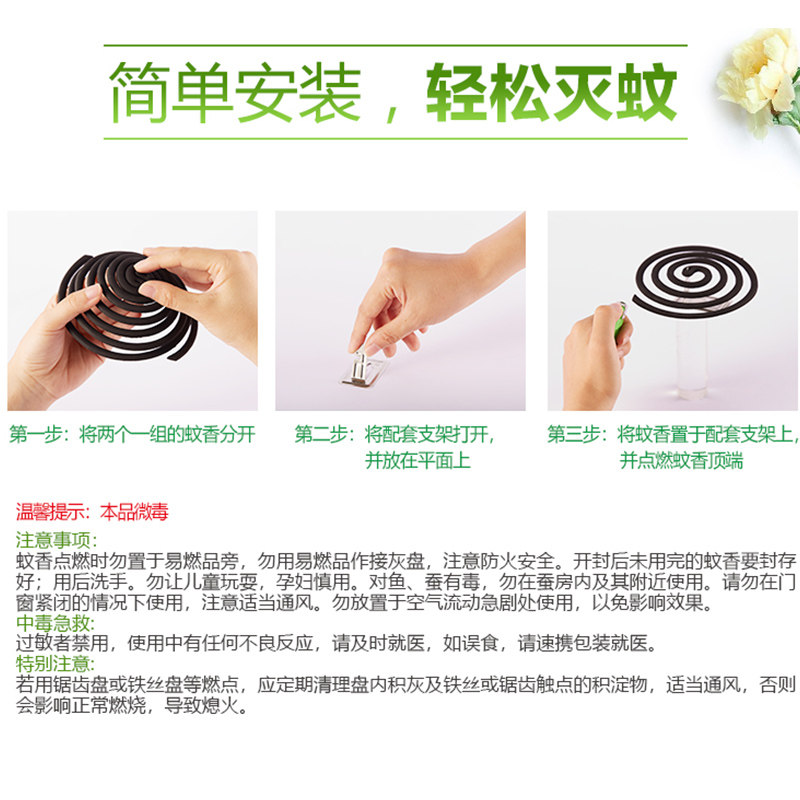 简单安装，轻松灭蚊

第一步：将两个一组的蚊香分开

第二步：将配套支架打开，并放在平面上

第三步：将蚊香置于配套支架上，并点燃蚊香顶端

温馨提示：本品微毒

注意事项：
蚊香点燃时勿置于易燃品旁，勿用易燃品作接灰盘，注意防火安全。开封后未用完的蚊香要封存好；用后洗手。勿让儿童玩耍，孕妇慎用。对鱼、蚕有毒，勿在蚕房内及其附近使用。请勿在门窗紧闭的情况下使用，注意适当通风。勿放置于空气流动急剧处使用，以免影响效果。
中毒急救：
过敏者禁用，使用中有任何不良反应，请及时就医，如误食，请速携包装就医。
特别注意：
若用锯齿盘或铁丝盘等燃点，应定期清理盘内积灰及铁丝或锯齿触点的积淀物，适当通风，否则会影响正常燃烧，导致熄火。