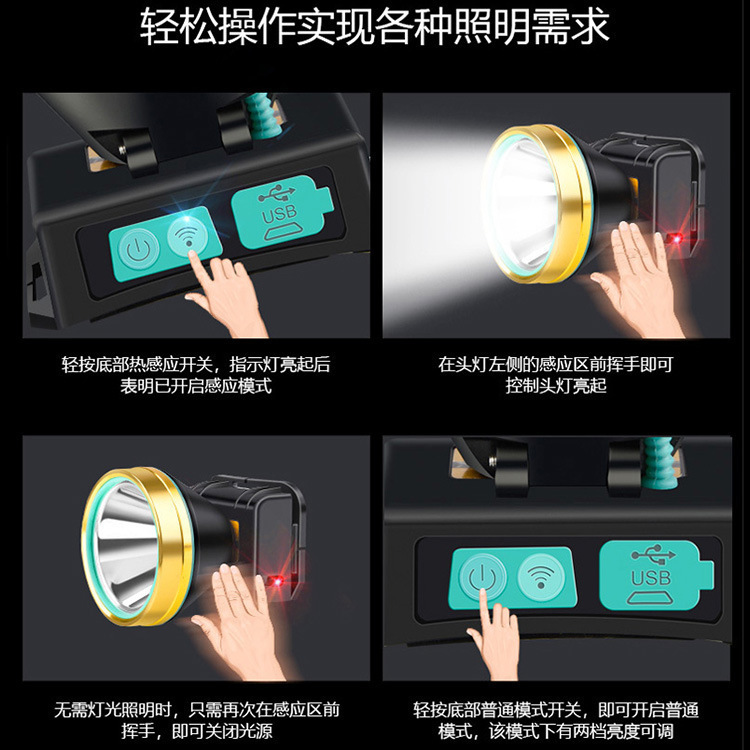 轻松操作实现各种照明需求

USB

轻按底部热感应开关，指示灯亮起后表明已开启感应模式

在头灯左侧的感应区前挥手即可控制头灯亮起

USB

无需灯光照明时，只需再次在感应区前挥手，即可关闭光源

轻按底部普通模式开关，即可开启普通模式，该模式下有两档亮度可调