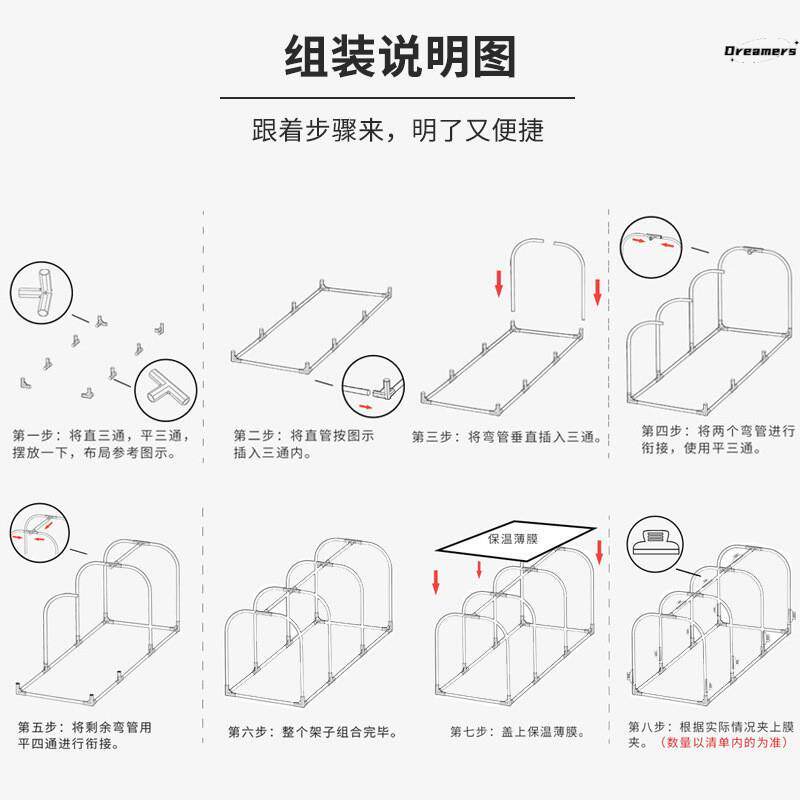 组装说明图

Dreamers

跟着步骤来，明了又便捷

第一步：将直三通，平三通，摆放一下，布局参考图示。

第二步：将直管按图示插入三通内。

第三步：将弯管垂直插入三通。

第四步：将两个弯管进行衔接，使用平三通。

第五步：将剩余弯管用平四通进行衔接。

第六步：整个架子组合完毕。

保温薄膜

第七步：盖上保温薄膜。

第八步：根据实际情况夹上膜夹。（数量以清单内的为准）