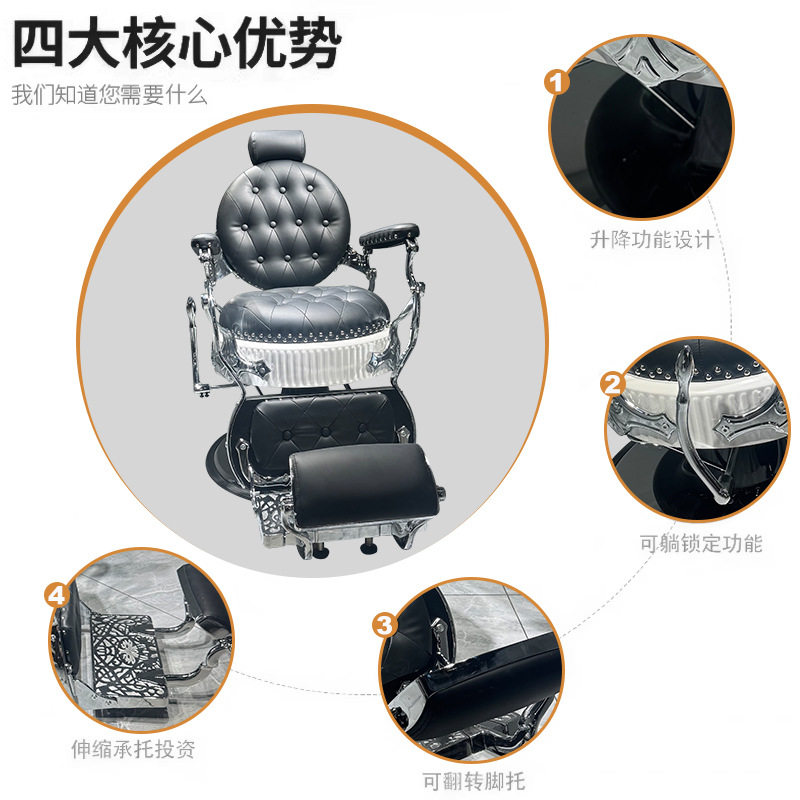 四大核心优势

我们知道您需要什么

1

升降功能设计

2

可躺锁定功能

4

伸缩承托投资

3

可翻转脚托