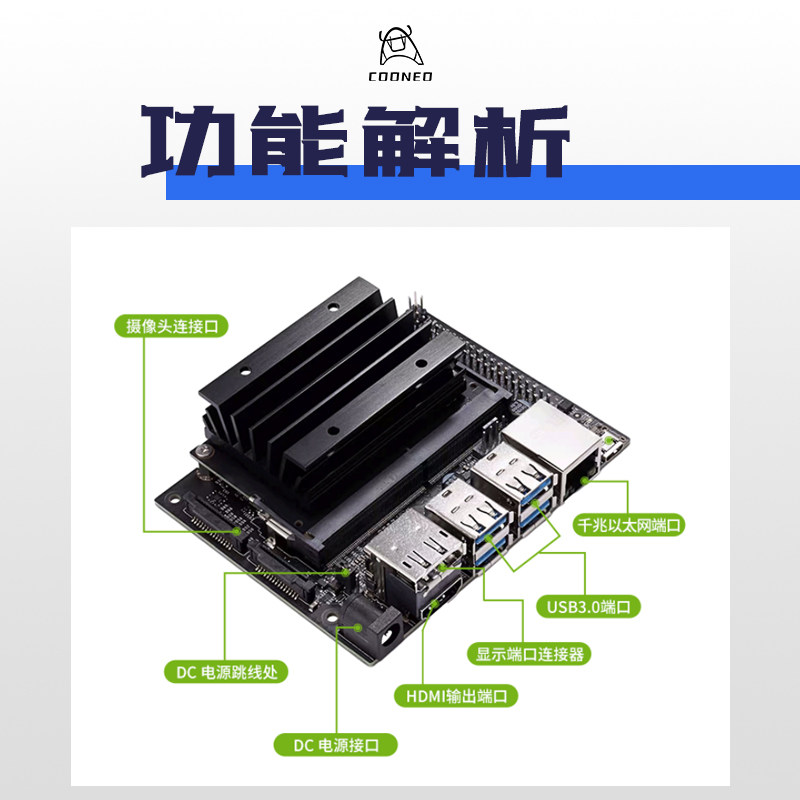 COONEO

功能解析

摄像头连接口

千兆以太网端口

USB3.0端口

显示端口连接器

DC 电源跳线处

HDMI输出端口

DC 电源接口