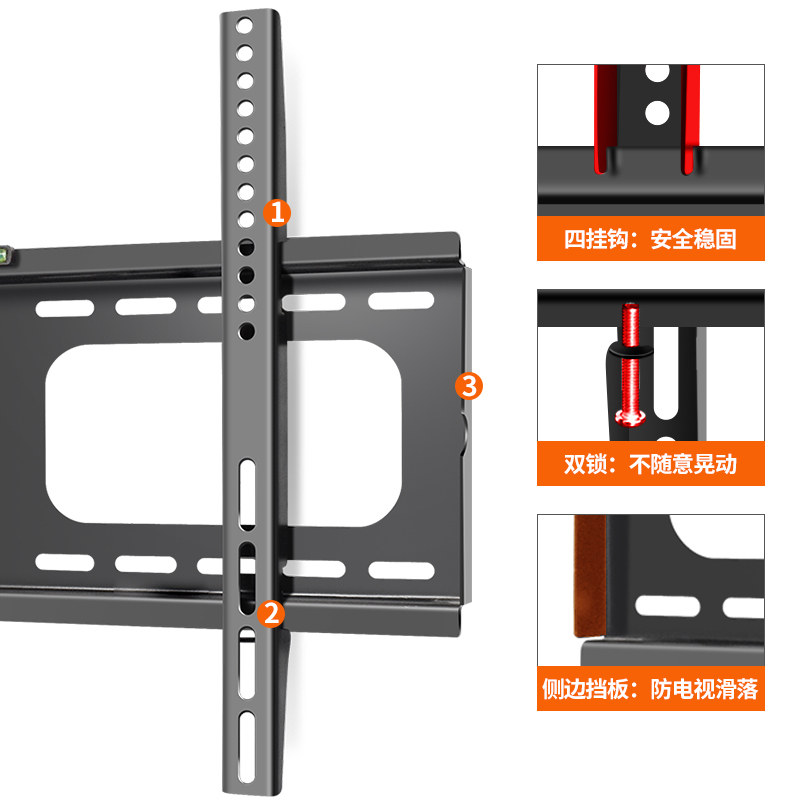 1

3

2

四挂钩：安全稳固

双锁：不随意晃动

侧边挡板：防电视滑落