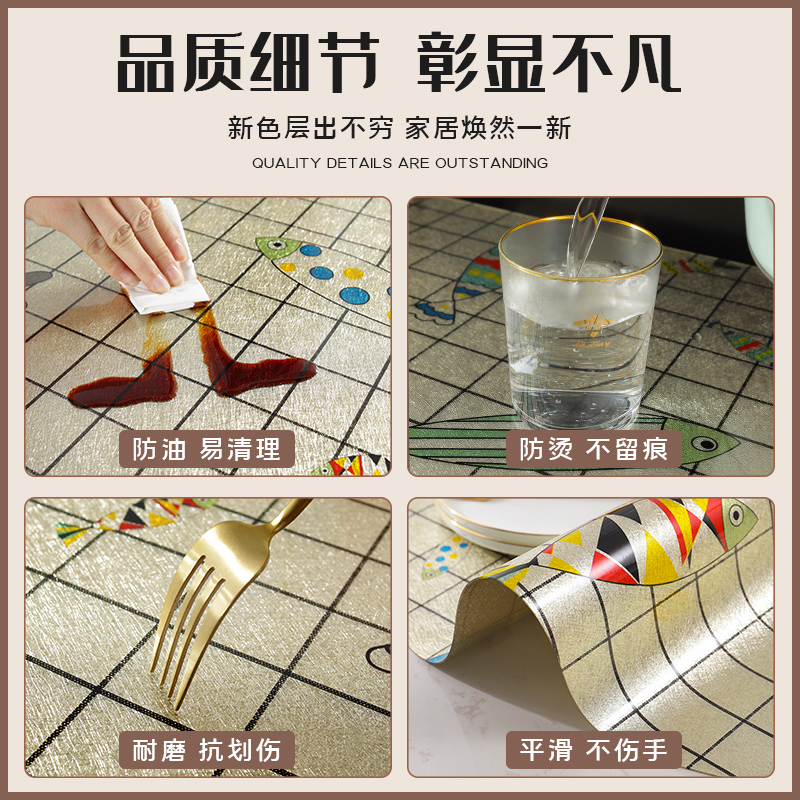 品质细节 彰显不凡

新色层出不穷 家居焕然一新

QUALITY DETAILS ARE OUTSTANDING

防油 易清理

防烫 不留痕

耐磨 抗划伤

平滑 不伤手