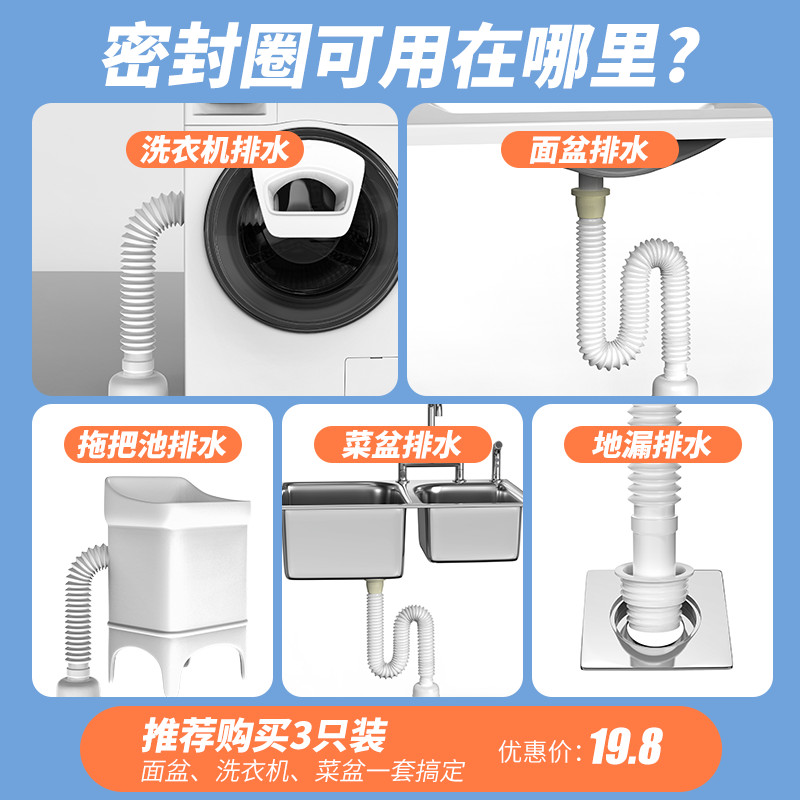 密封圈可用在哪里？

洗衣机排水

面盆排水

拖把池排水

菜盆排水

地漏排水

推荐购买3只装
面盆、洗衣机、菜盆一套搞定

优惠价：19.8