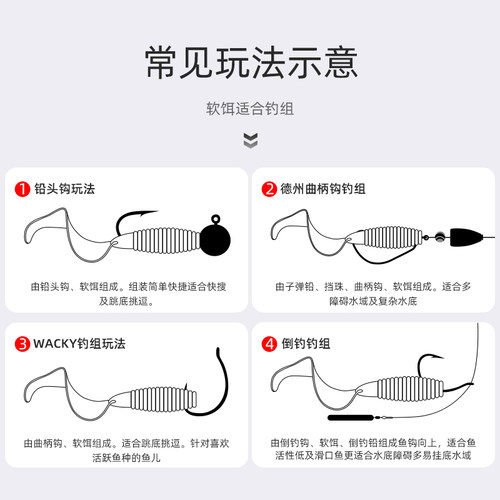 常见玩法示意

软饵适合钓组

1 铅头钩玩法

由铅头钩、软饵组成。组装简单快捷适合快搜及跳底挑逗。

2 德州曲柄钩钓组

由子弹铅、挡珠、曲柄钩、软饵组成。适合多障碍水域及复杂水底

3 WACKY钓组玩法

由曲柄钩、软饵组成。适合跳底挑逗。针对喜欢活跃鱼种的鱼儿

4 倒钓钓组

由倒钓钩、软饵、倒钓铅组成鱼钩向上，适合鱼活性低及滑口鱼更适合水底障碍多易挂底水域