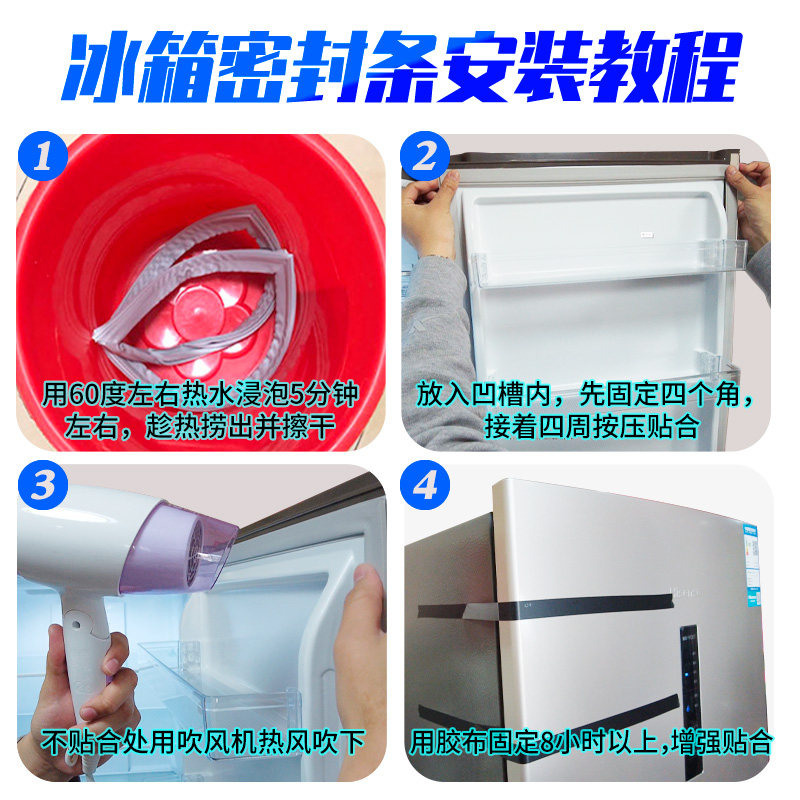 冰箱密封条安装教程

1
用60度左右热水浸泡5分钟左右，趁热捞出并擦干

2
放入凹槽内，先固定四个角，接着四周按压贴合

3
不贴合处用吹风机热风吹下

4
用胶布固定8小时以上，增强贴合