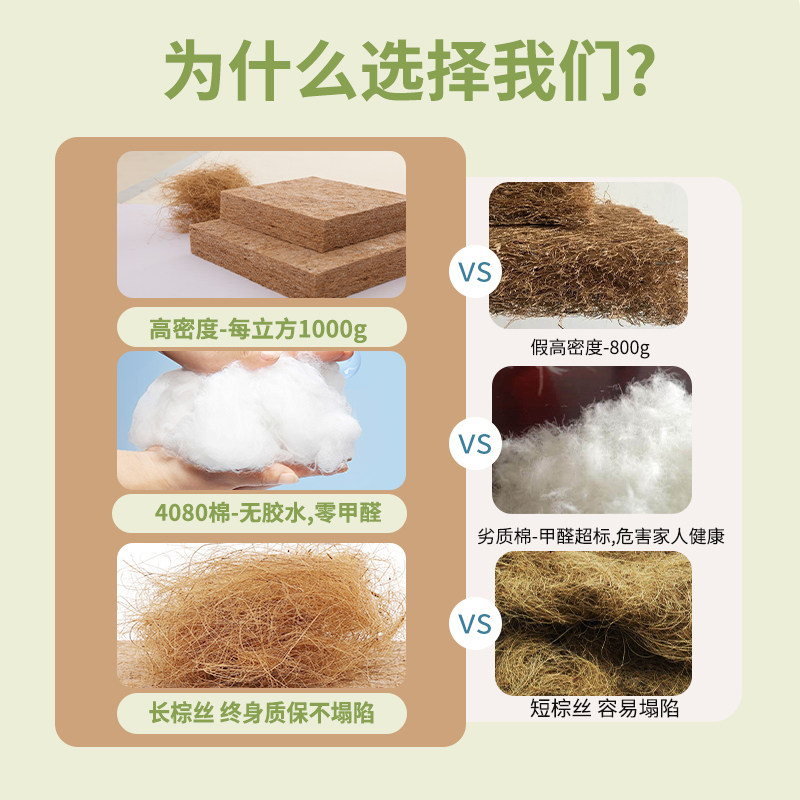 为什么选择我们?

高密度-每立方1000g

VS

假高密度-800g

4080棉-无胶水,零甲醛

VS

劣质棉-甲醛超标,危害家人健康

长棕丝 终身质保不塌陷

VS

短棕丝 容易塌陷